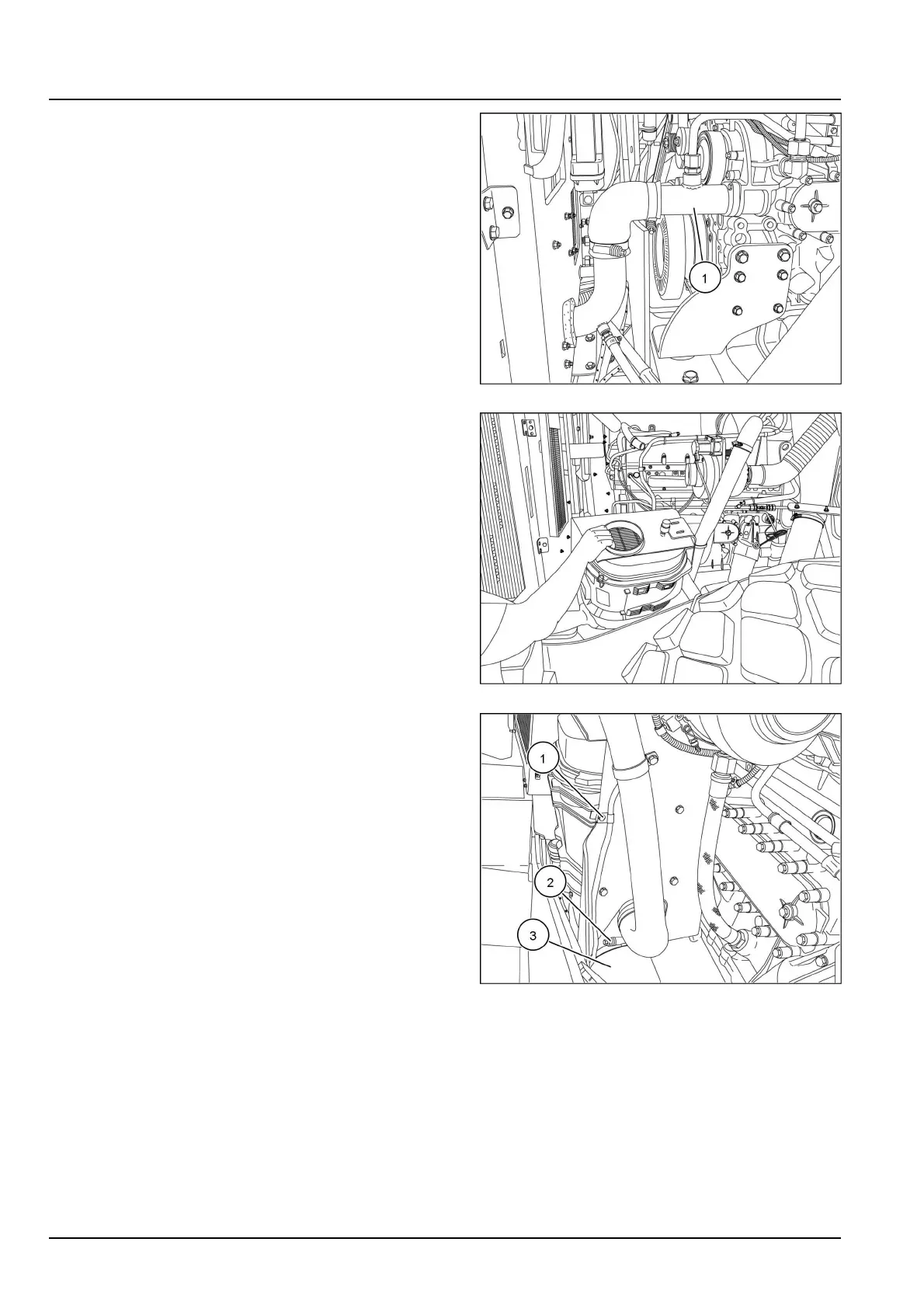 1

1

2

3