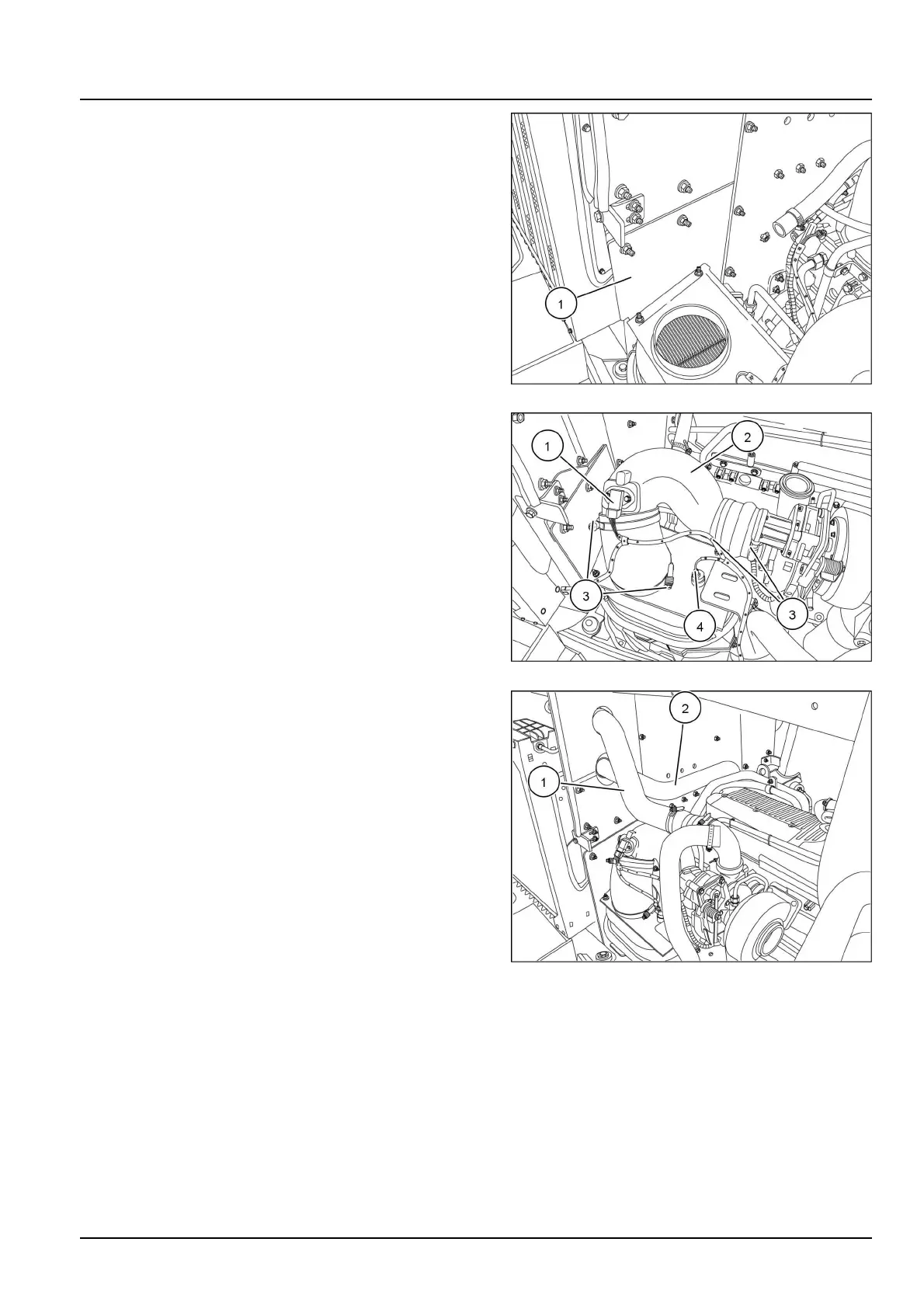 1

1
2
3
3
4

2
1