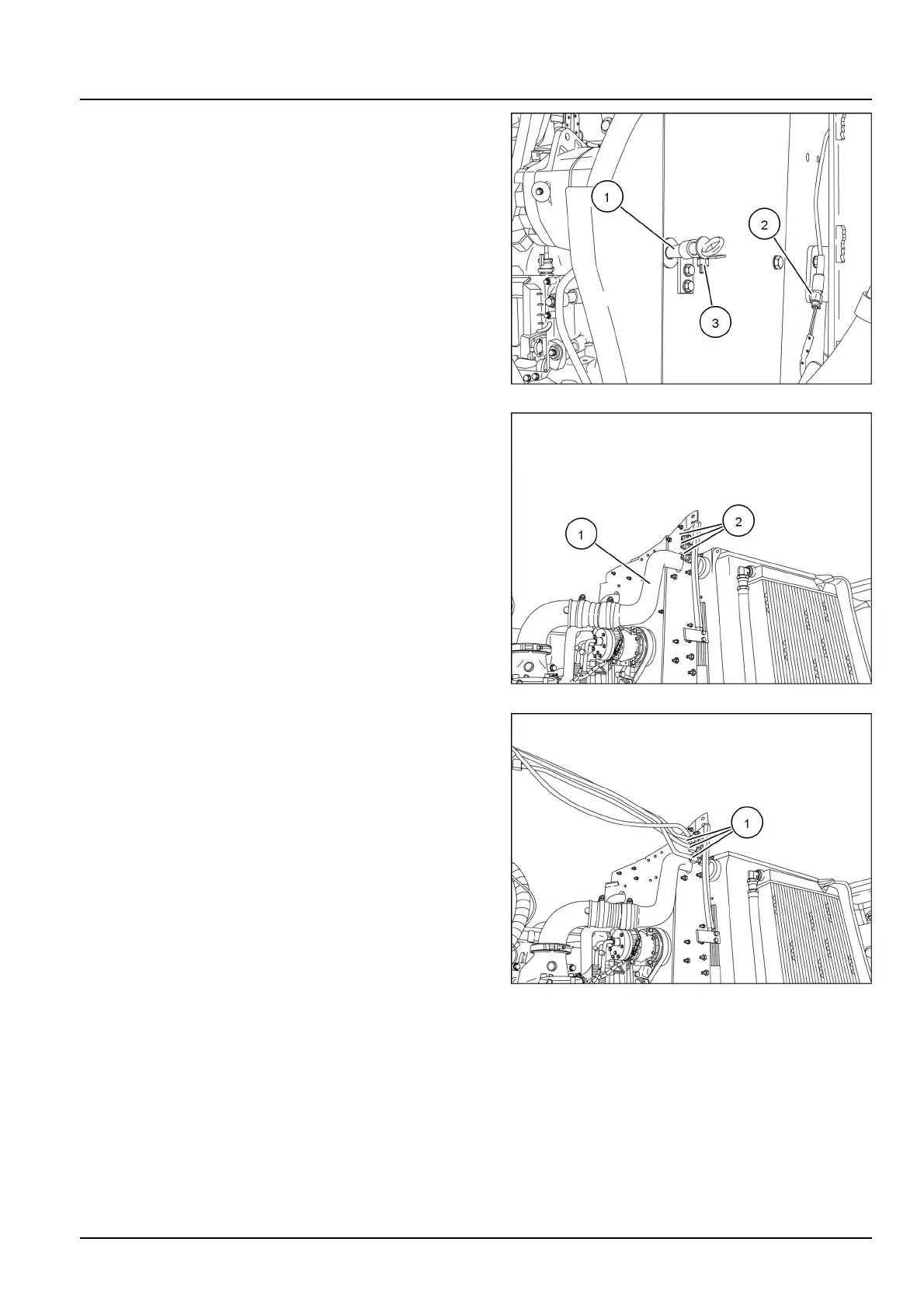 1
2
3

1
2

1