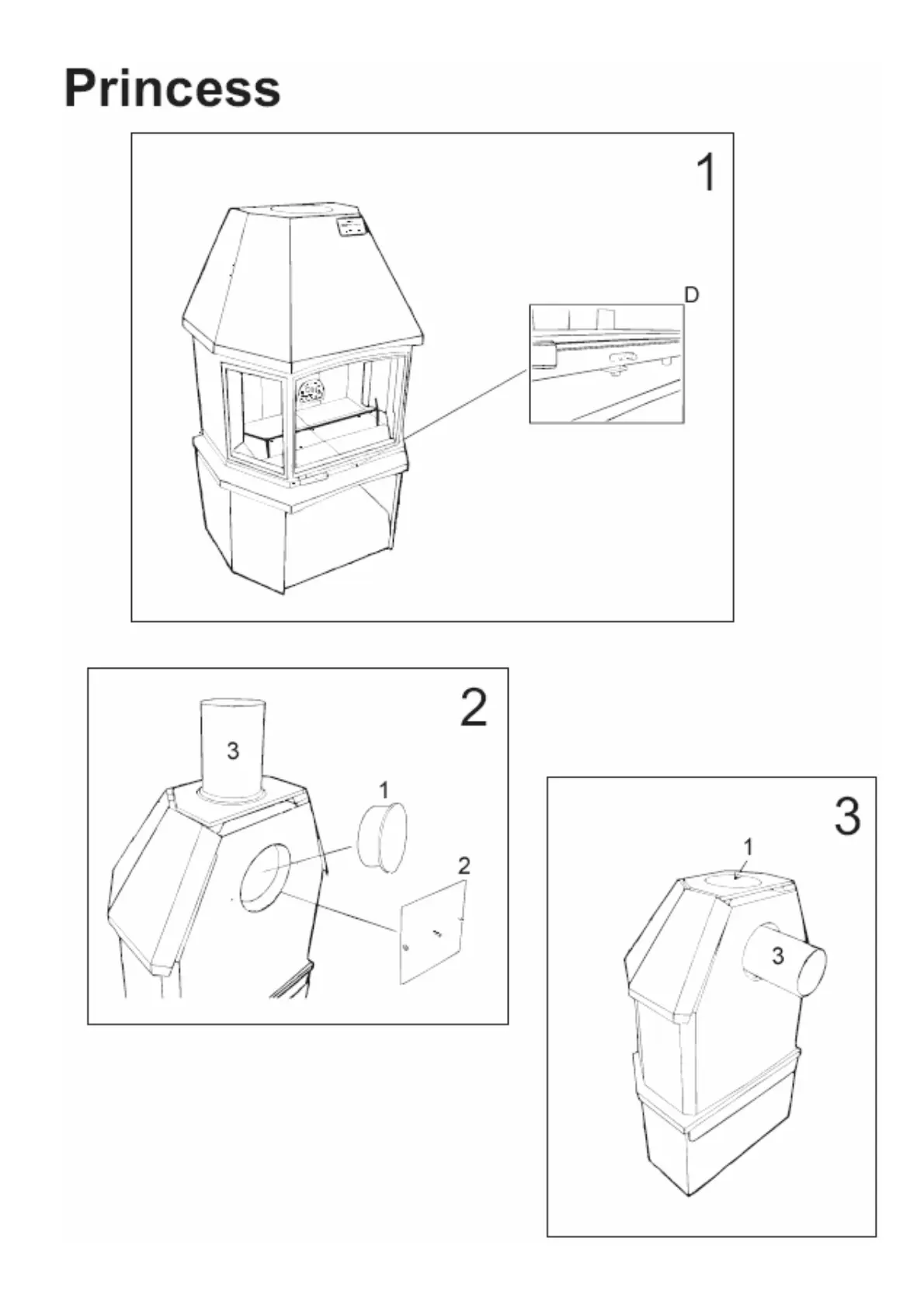 Princess

1

D

2

3

1

2

3

1

3