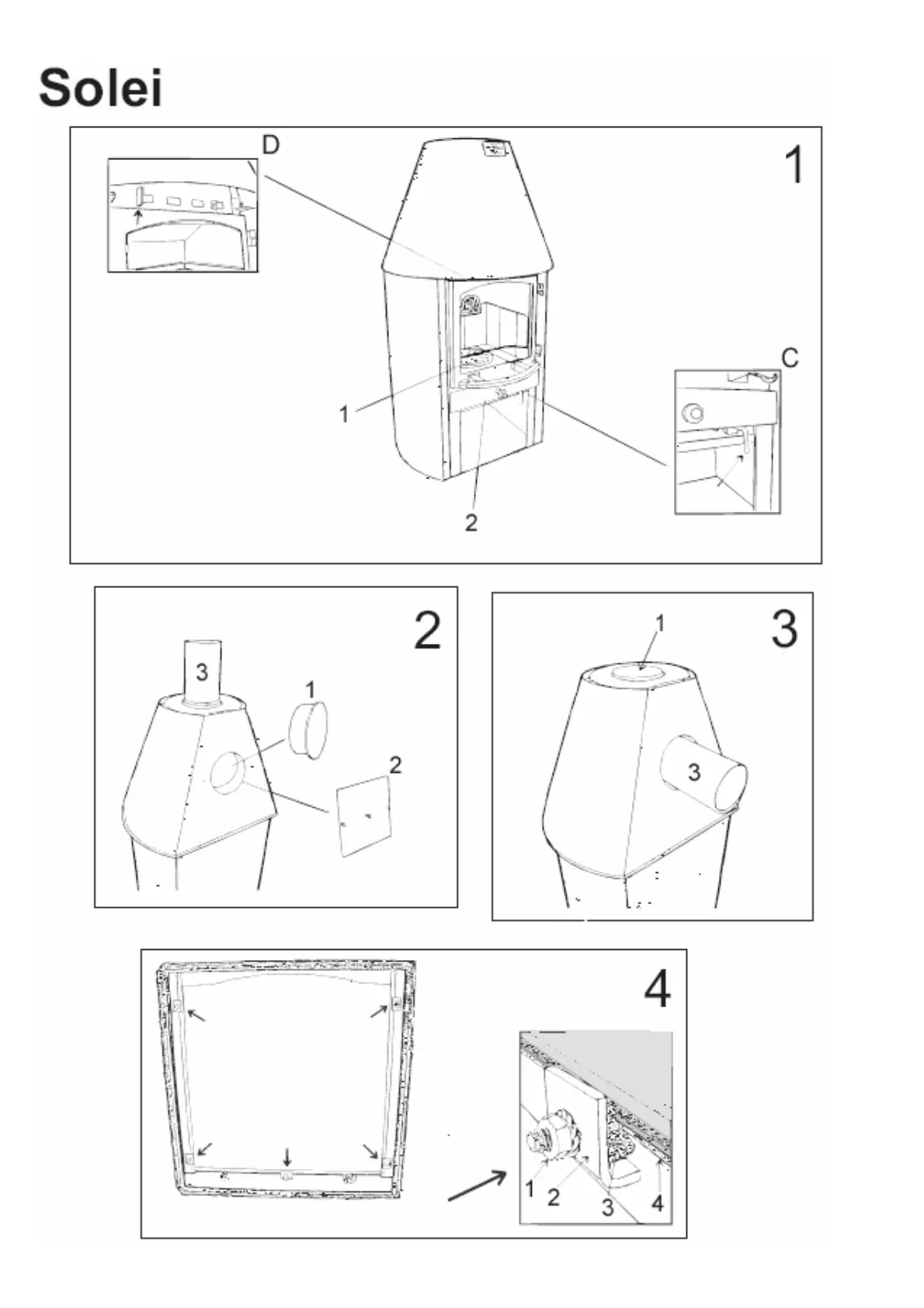 Solei

D

1

C

1

2

2

3

1

2

3

1

3

4

1
2
3
4