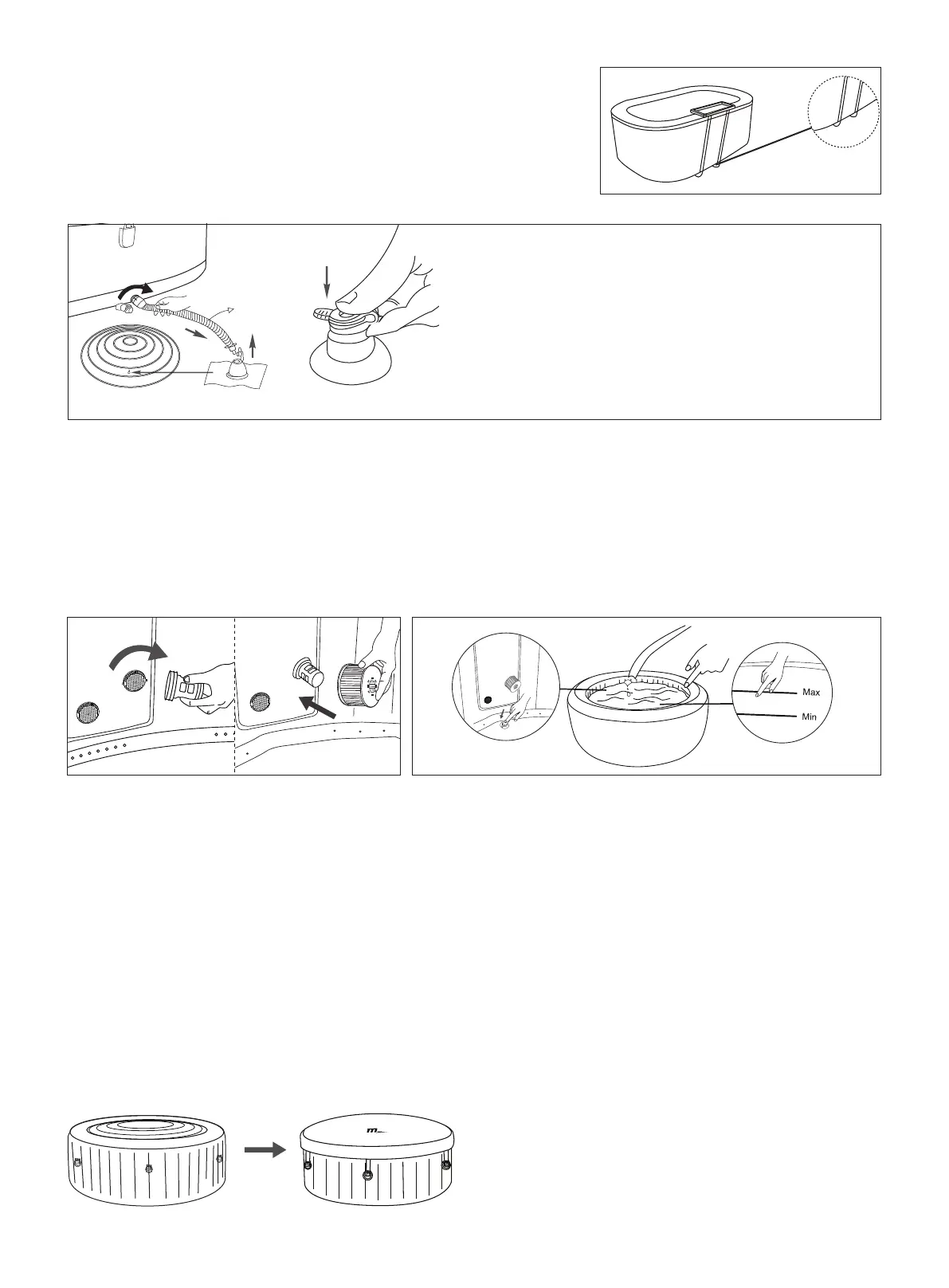 Max
Min