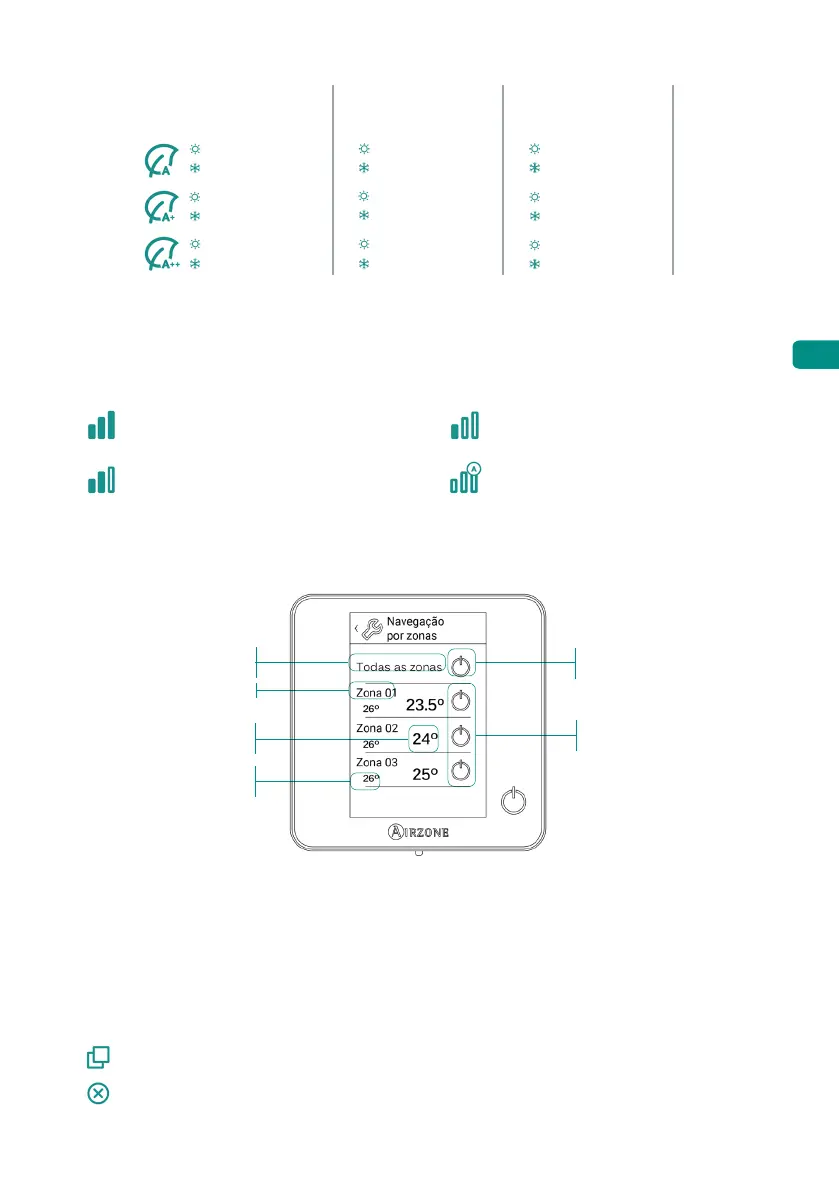 Navegação por zonas

Todas as zonas

Zona 01
26º
23.5º

Zona 02
26º
24º

Zona 03
26º
25º

AIRZONE