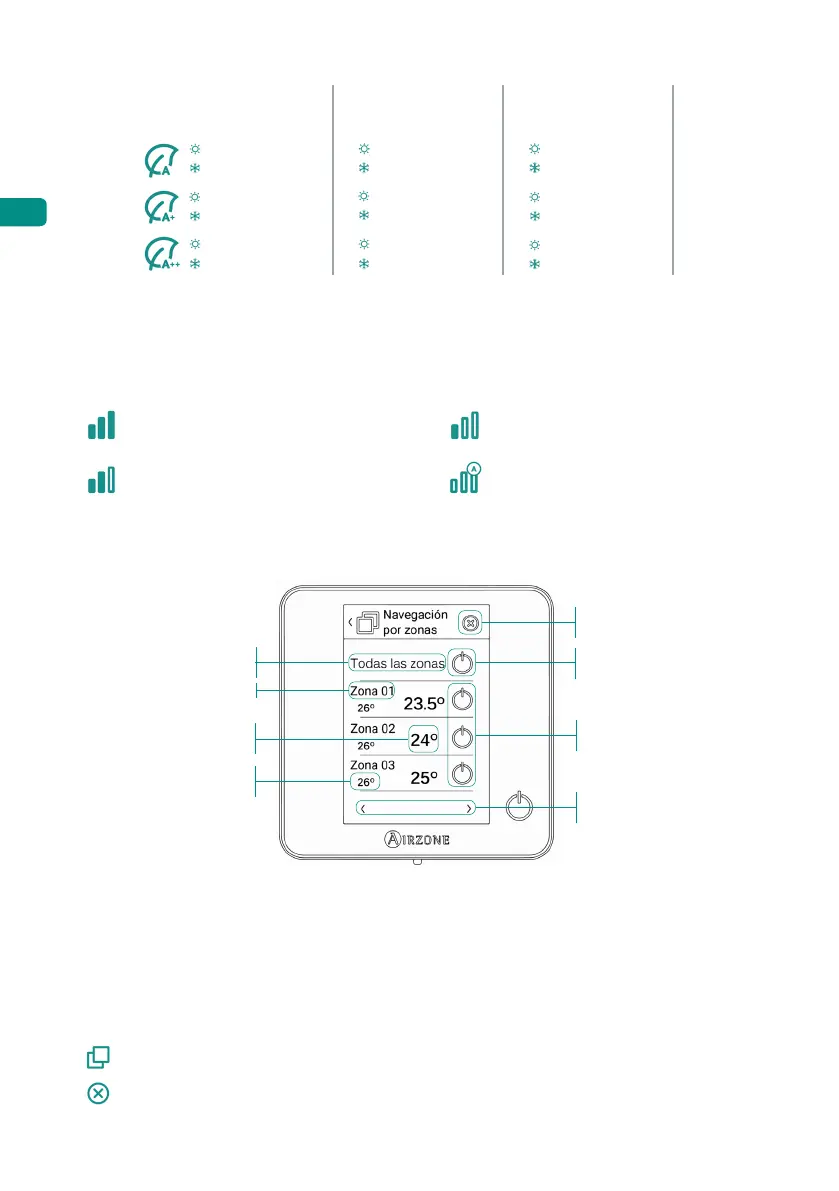 Navegación por zonas

Todas las zonas

Zona 01
26º
23.5º

Zona 02
26º
24º

Zona 03
26º
25º

AIRZONE