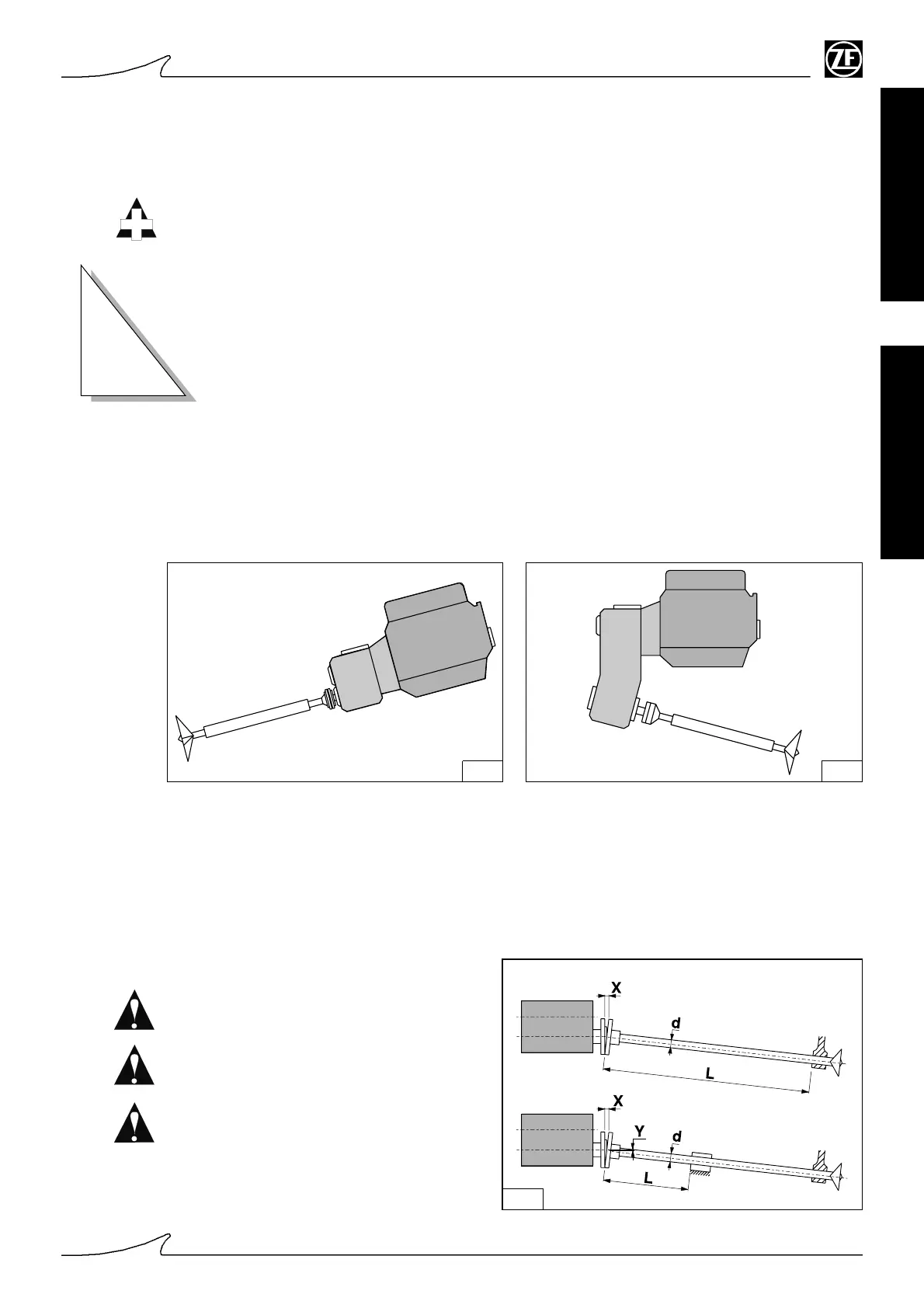 ZF

X

d

L

X

Y

d

L