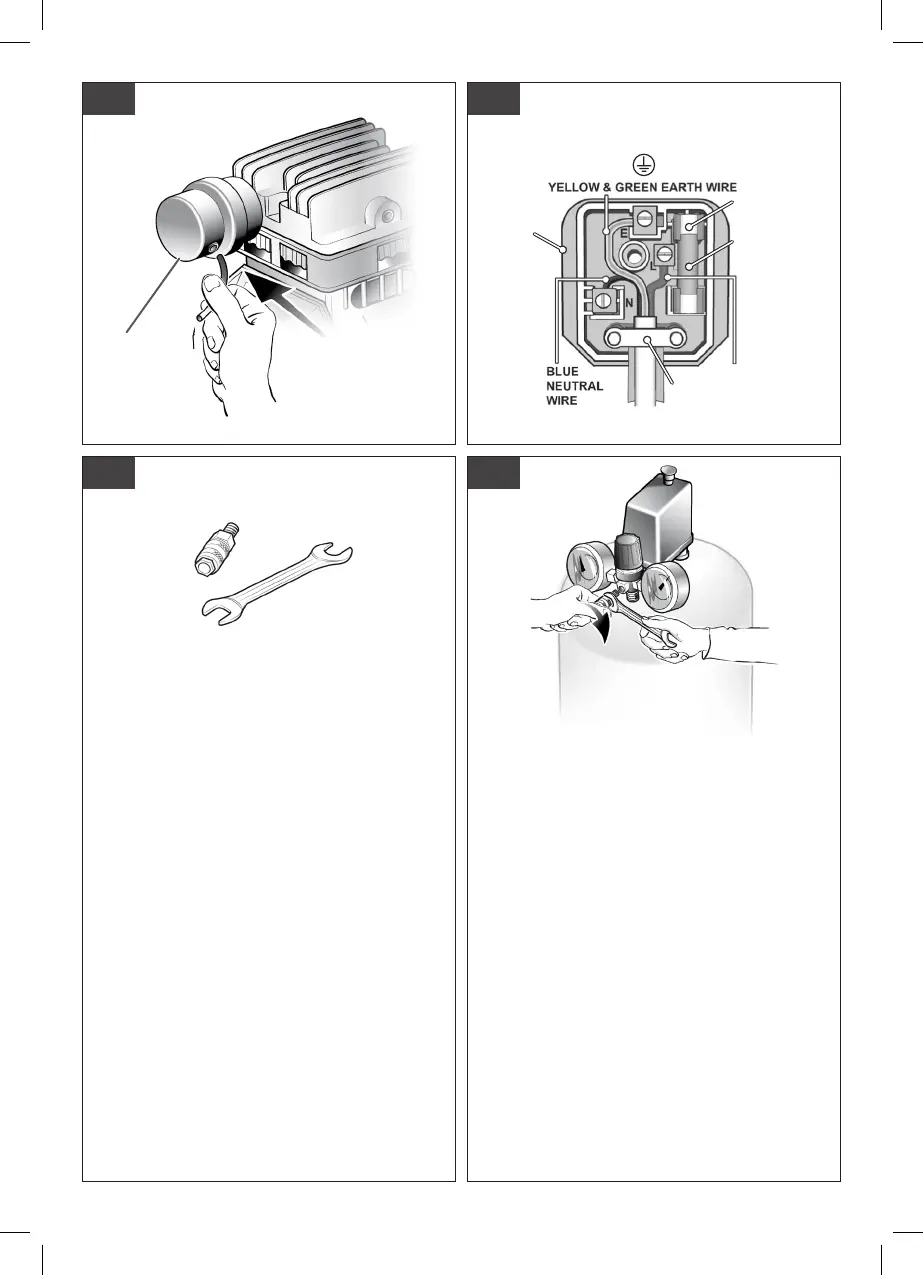 YELLOW & GREEN EARTH WIRE

E

L

N

BLUE NEUTRAL WIRE