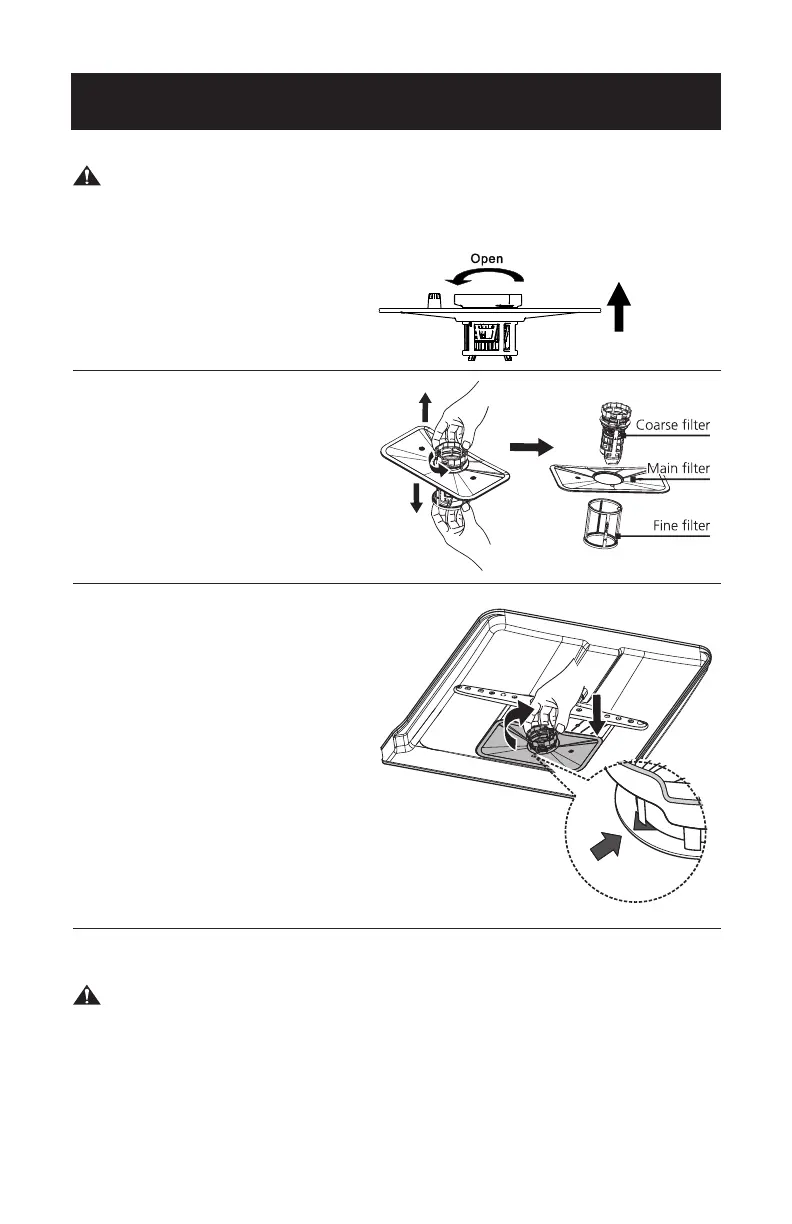 Open

Coarse filter

Main filter

Fine filter