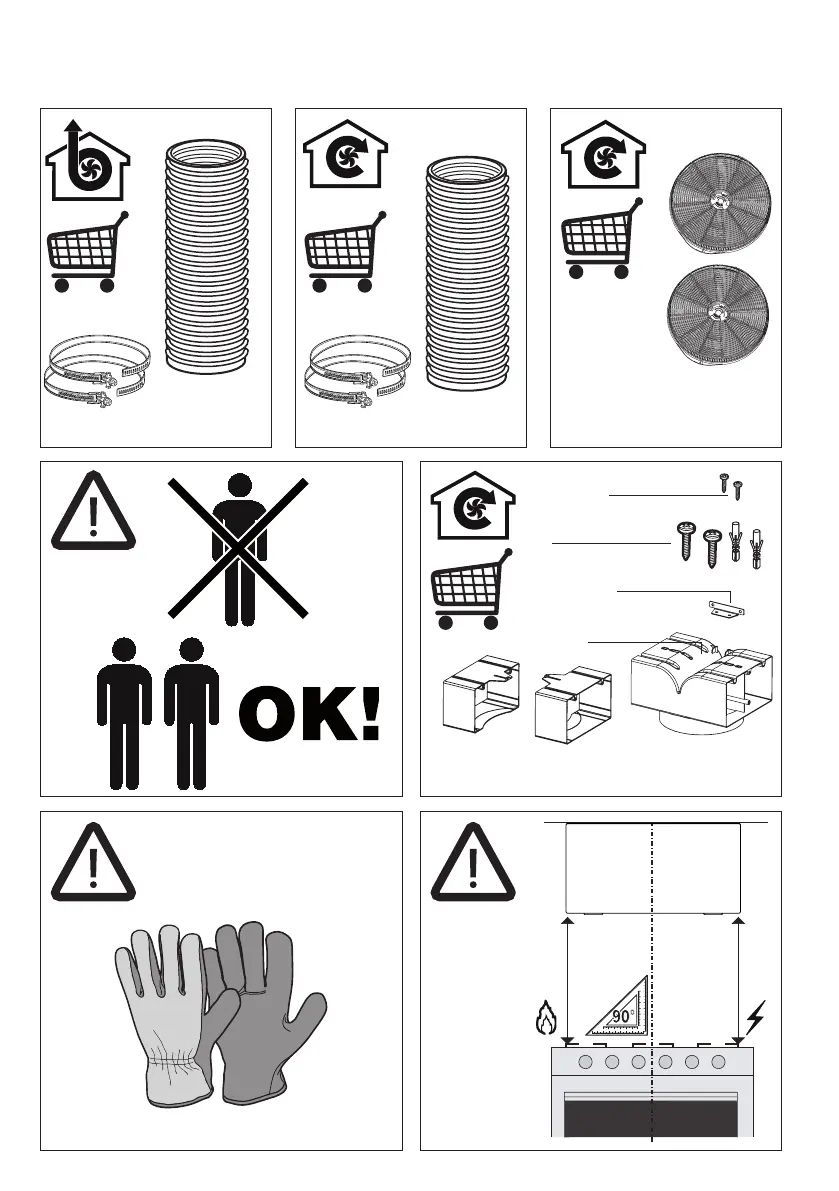 OK!

90°