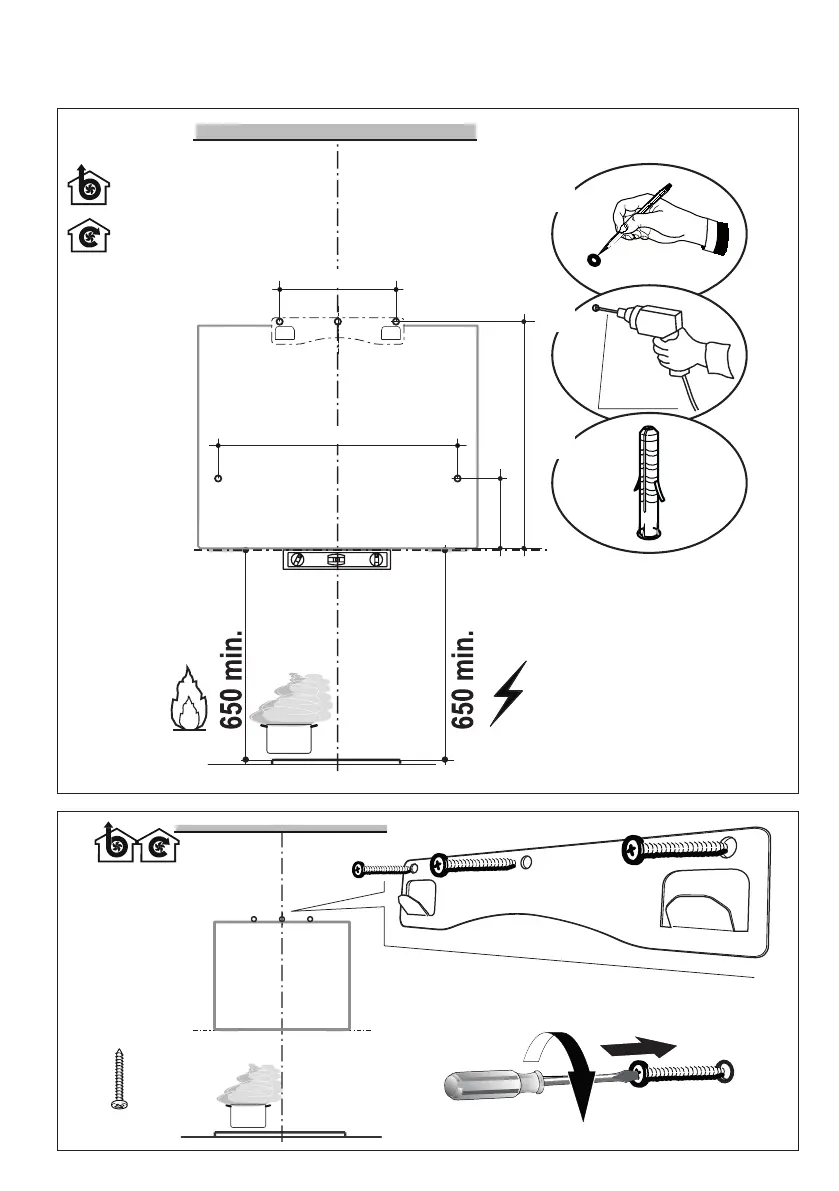 650 min.

650 min.