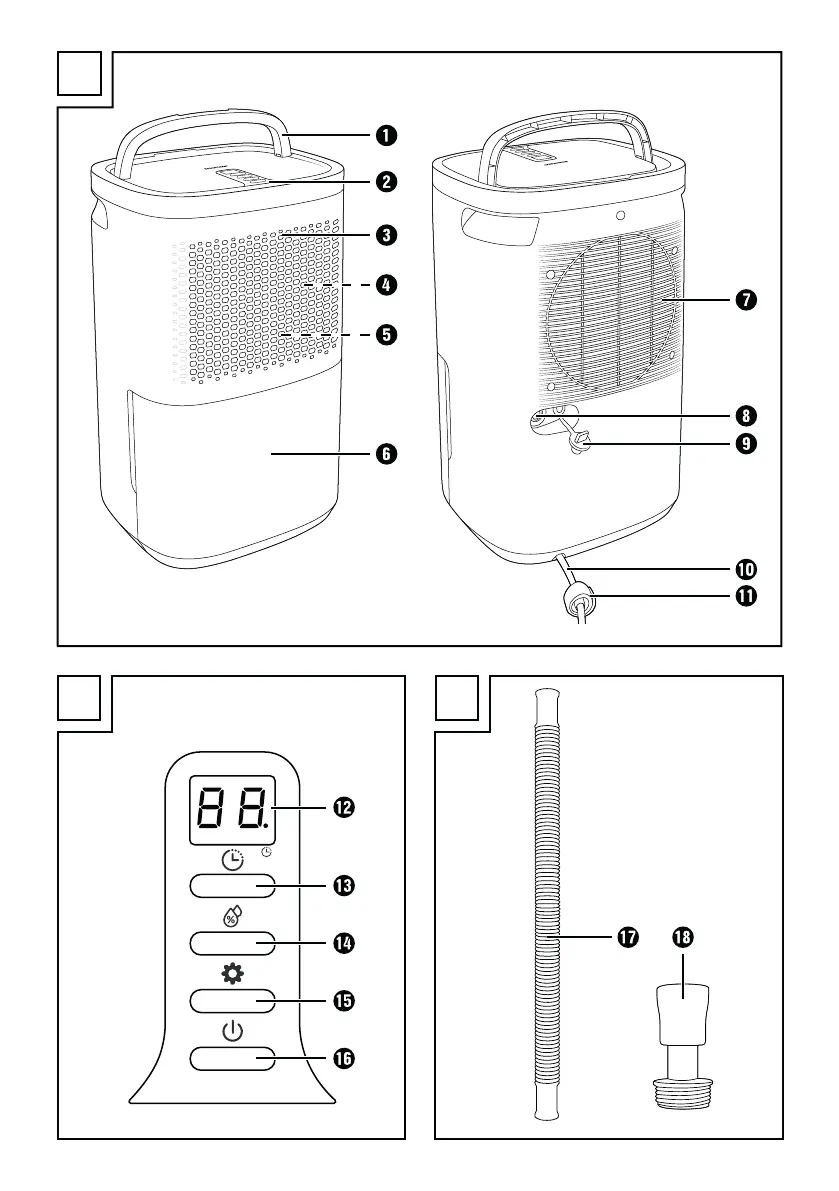 1
2
3
4
5
6
7
8
9
10
11

88.
12
13
%
14
15
16

17
18