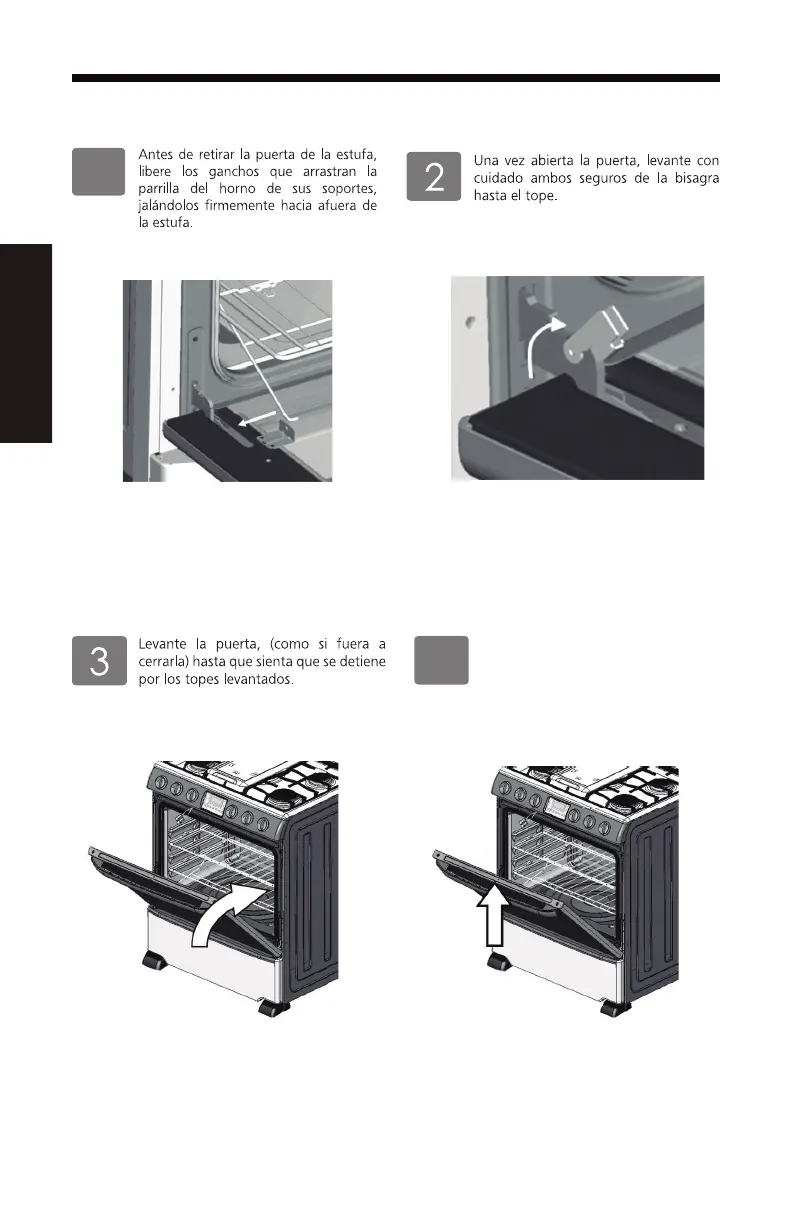 Antes de retirar la puerta de la estufa, libere los ganchos que arrastran la parrilla del horno de sus soportes, jalándolos firmemente hacia afuera de la estufa.

2

Una vez abierta la puerta, levante con cuidado ambos seguros de la bisagra hasta el tope.

3

Levante la puerta, (como si fuera a cerrarla) hasta que sienta que se detiene por los topes levantados.