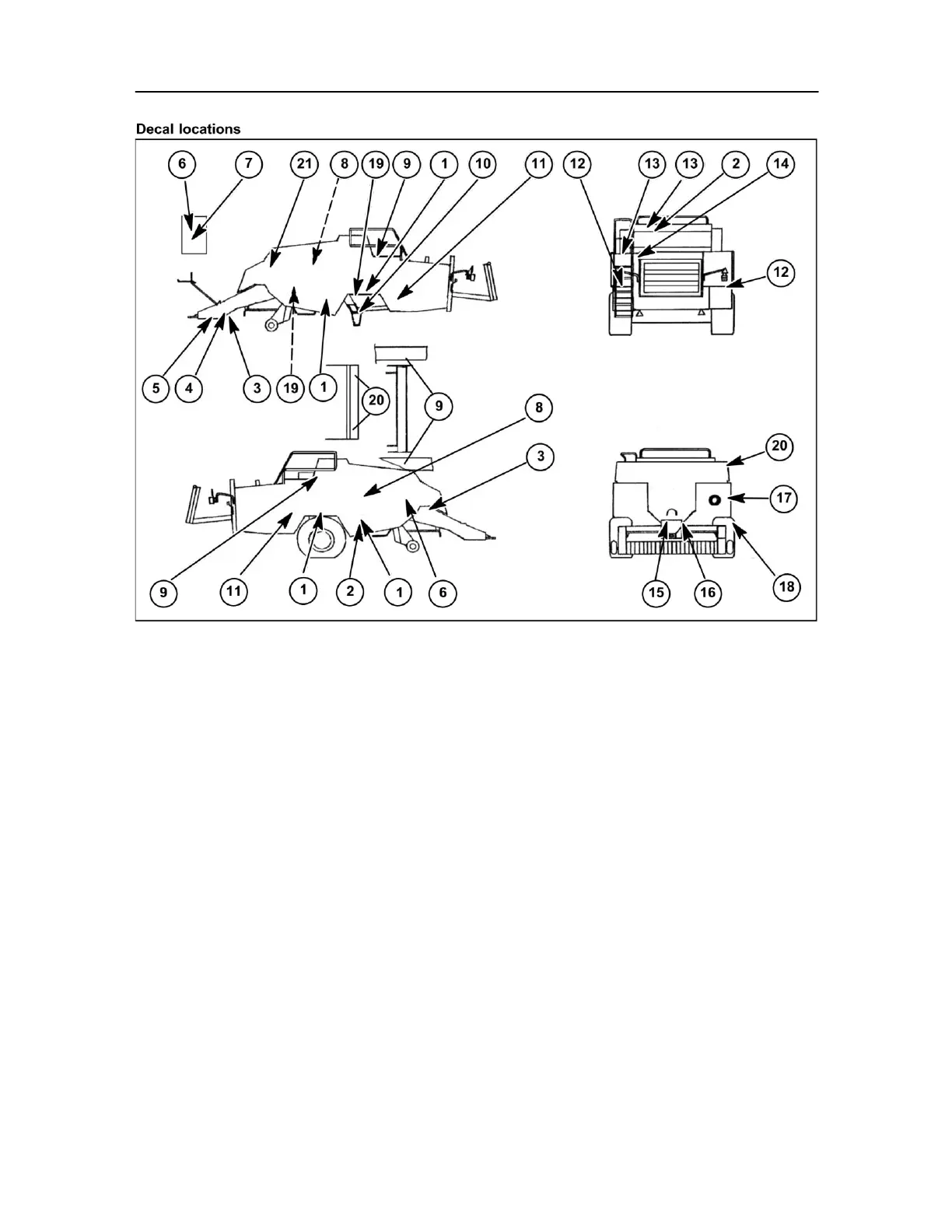 Decal locations

6 7 21 8 19 9 1 10 11 12 13 13 2 14

12

5 4 3 19 1

20 9 8

3

20

17

9 11 1 2 1 6 15 16 18