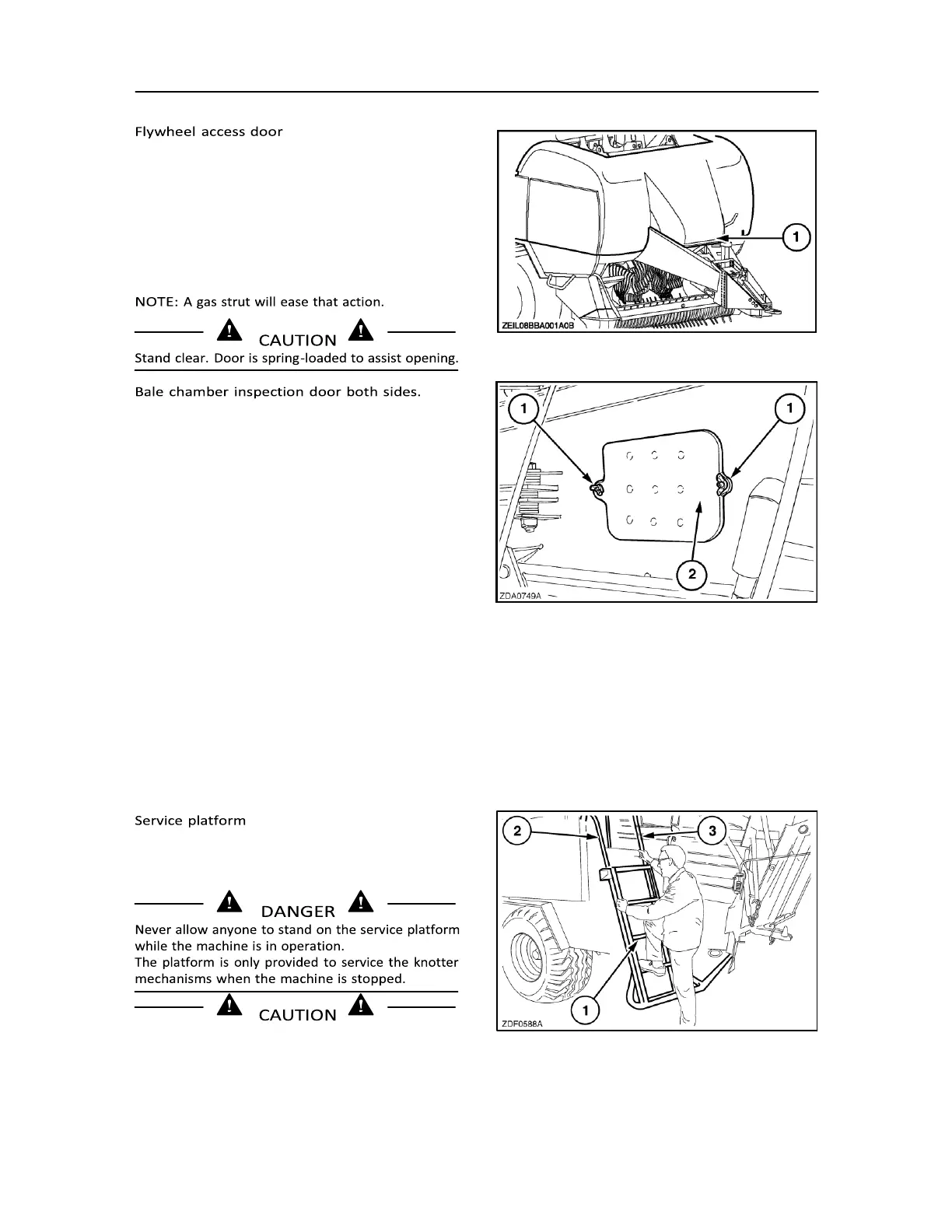 Flywheel access door

NOTE: A gas strut will ease that action.

CAUTION

Stand clear. Door is spring-loaded to assist opening.

1

ZEIL08BBA001A0B

Bale chamber inspection door both sides.

1

1

2

ZDA0749A

Service platform

DANGER

Never allow anyone to stand on the service platform while the machine is in operation.
The platform is only provided to service the knotter mechanisms when the machine is stopped.

CAUTION

2

3

1

ZDF0588A