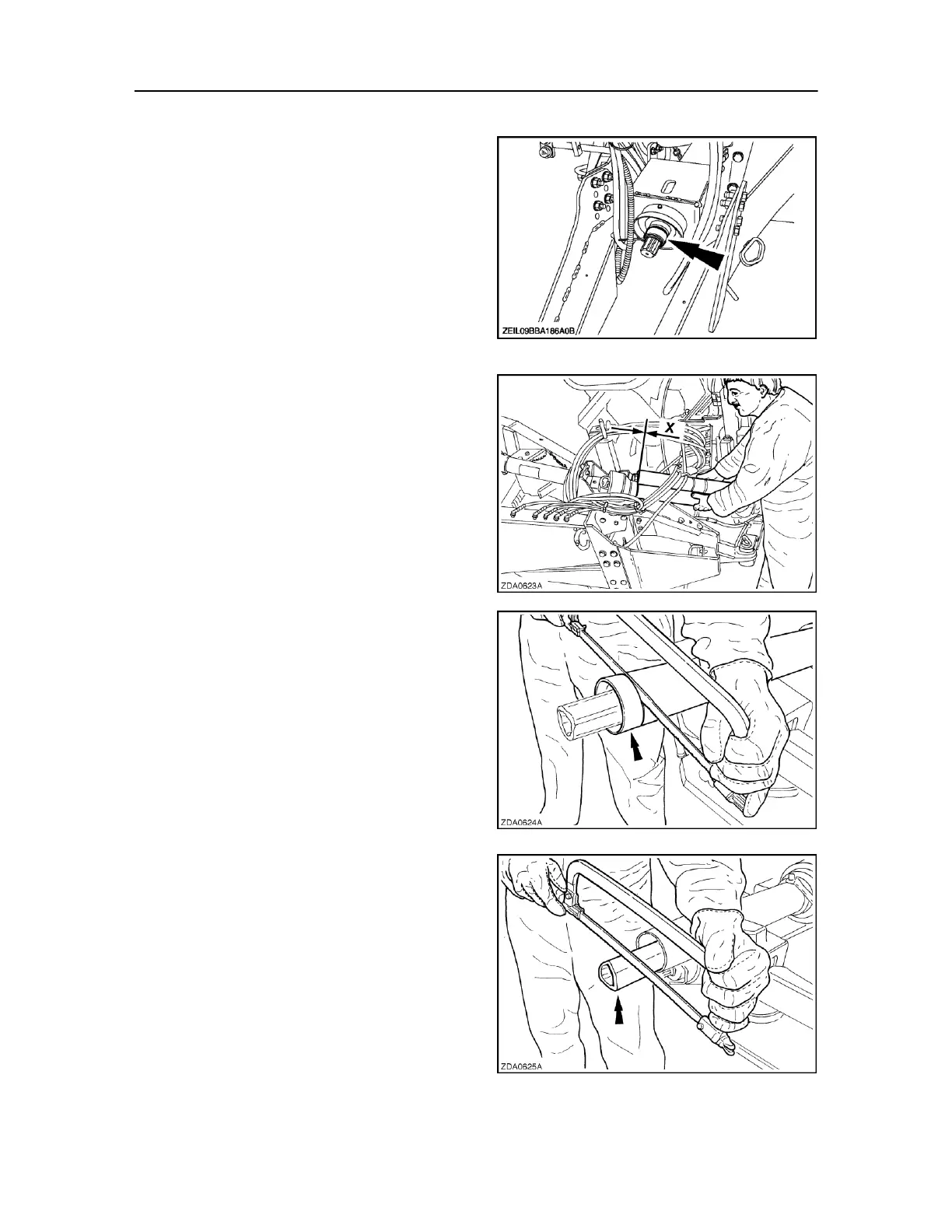 ZEIL09BBA186A0B

X

ZDA0623A

ZDA0624A

ZDA0625A