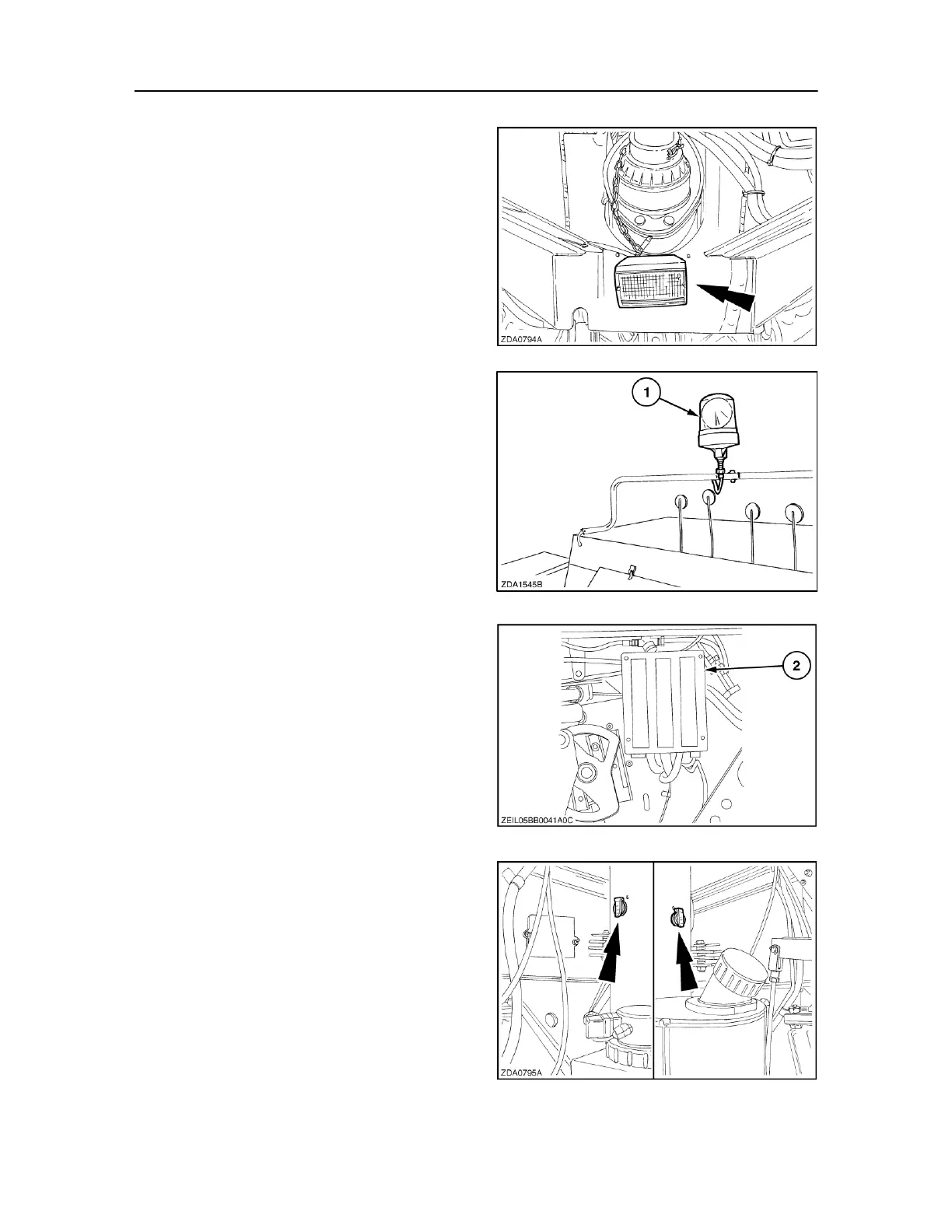 ZDA0794A

1

ZDA1545B

2

ZEIL05BB0041A0C

ZDA0795A