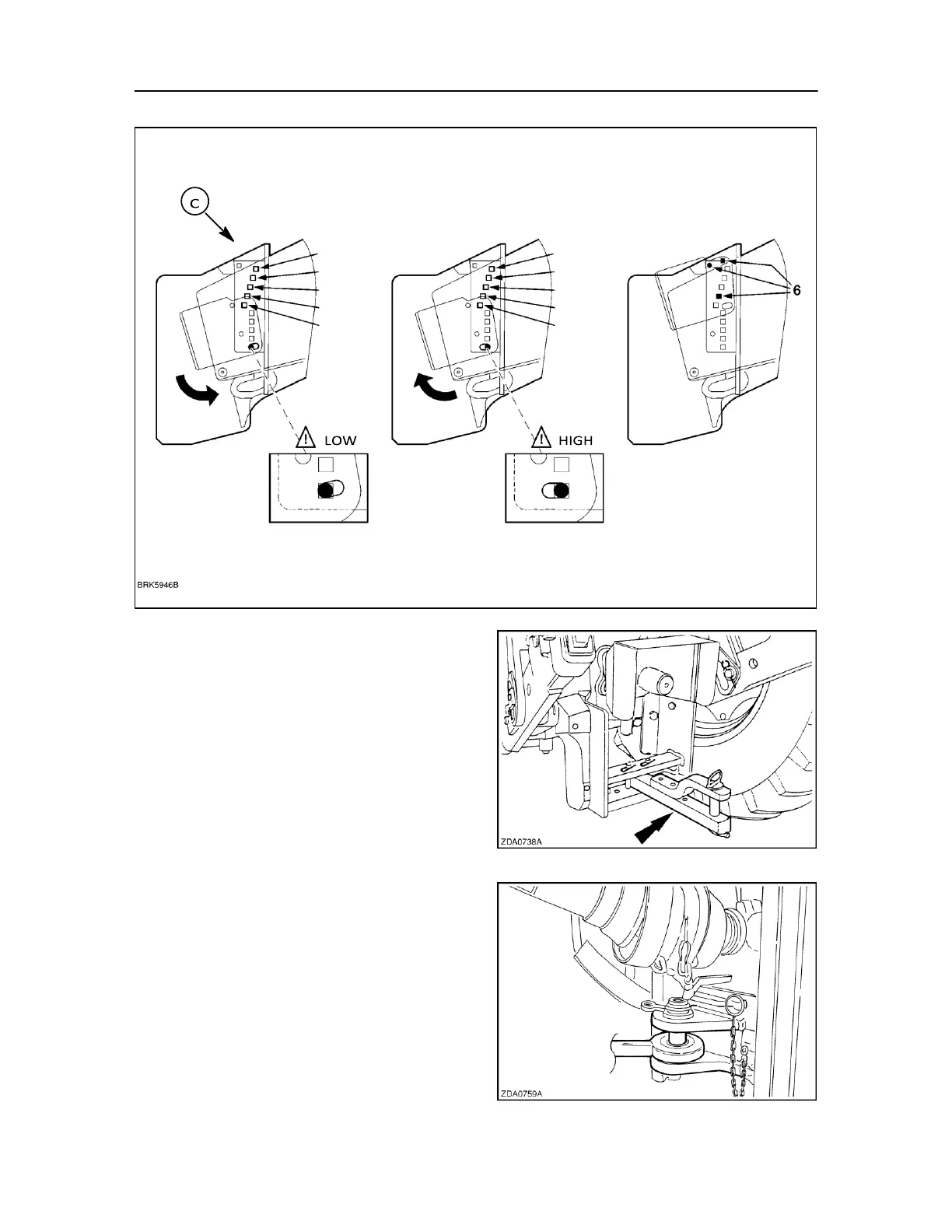 C

6

LOW

HIGH

BRK5946B

ZDA0738A

ZDA0759A