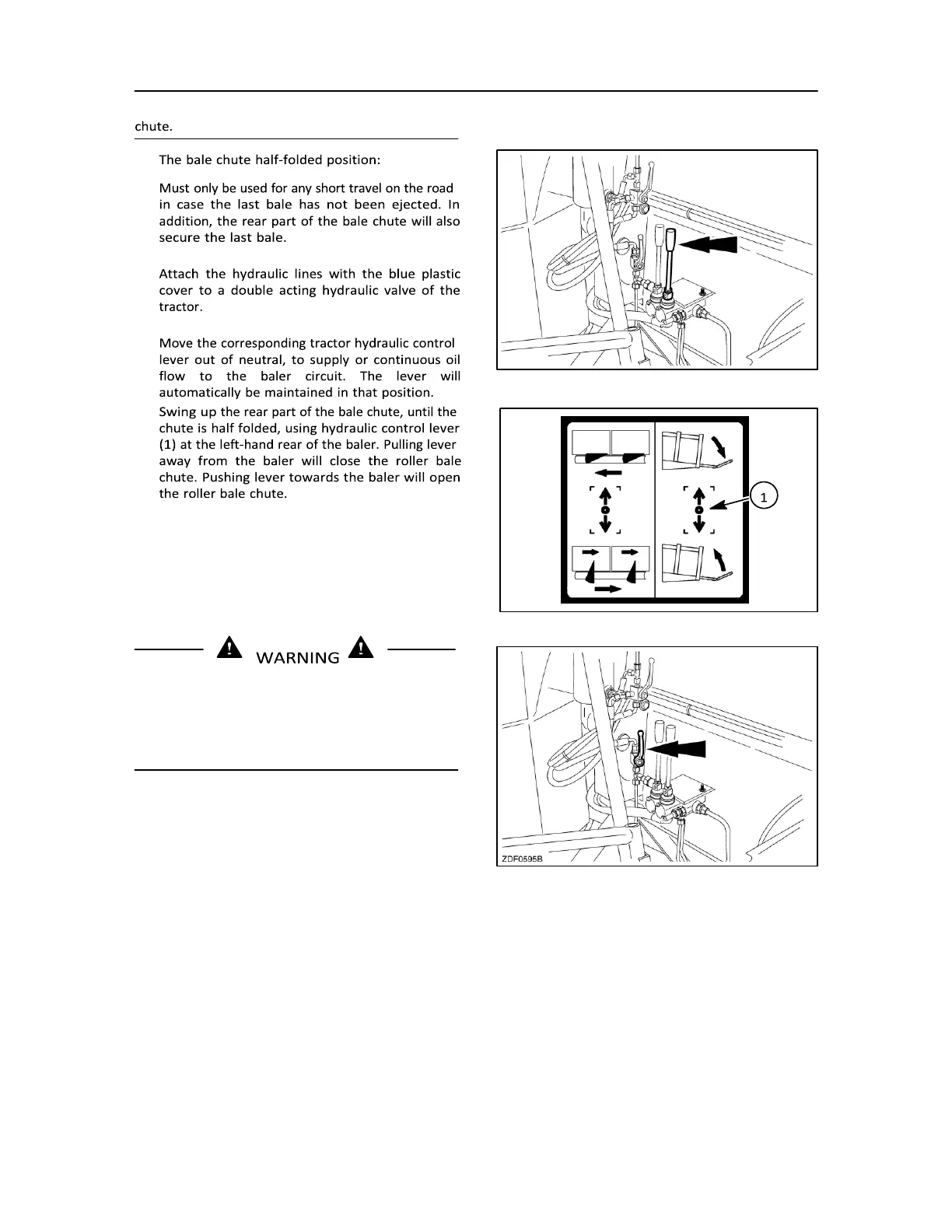 chute.

The bale chute half-folded position:

Must only be used for any short travel on the road in case the last bale has not been ejected. In addition, the rear part of the bale chute will also secure the last bale.

Attach the hydraulic lines with the blue plastic cover to a double acting hydraulic valve of the tractor.

Move the corresponding tractor hydraulic control lever out of neutral, to supply or continuous oil flow to the baler circuit. The lever will automatically be maintained in that position.

Swing up the rear part of the bale chute, until the chute is half folded, using hydraulic control lever (1) at the left-hand rear of the baler. Pulling lever away from the baler will close the roller bale chute. Pushing lever towards the baler will open the roller bale chute.

1

WARNING

ZDF0595B