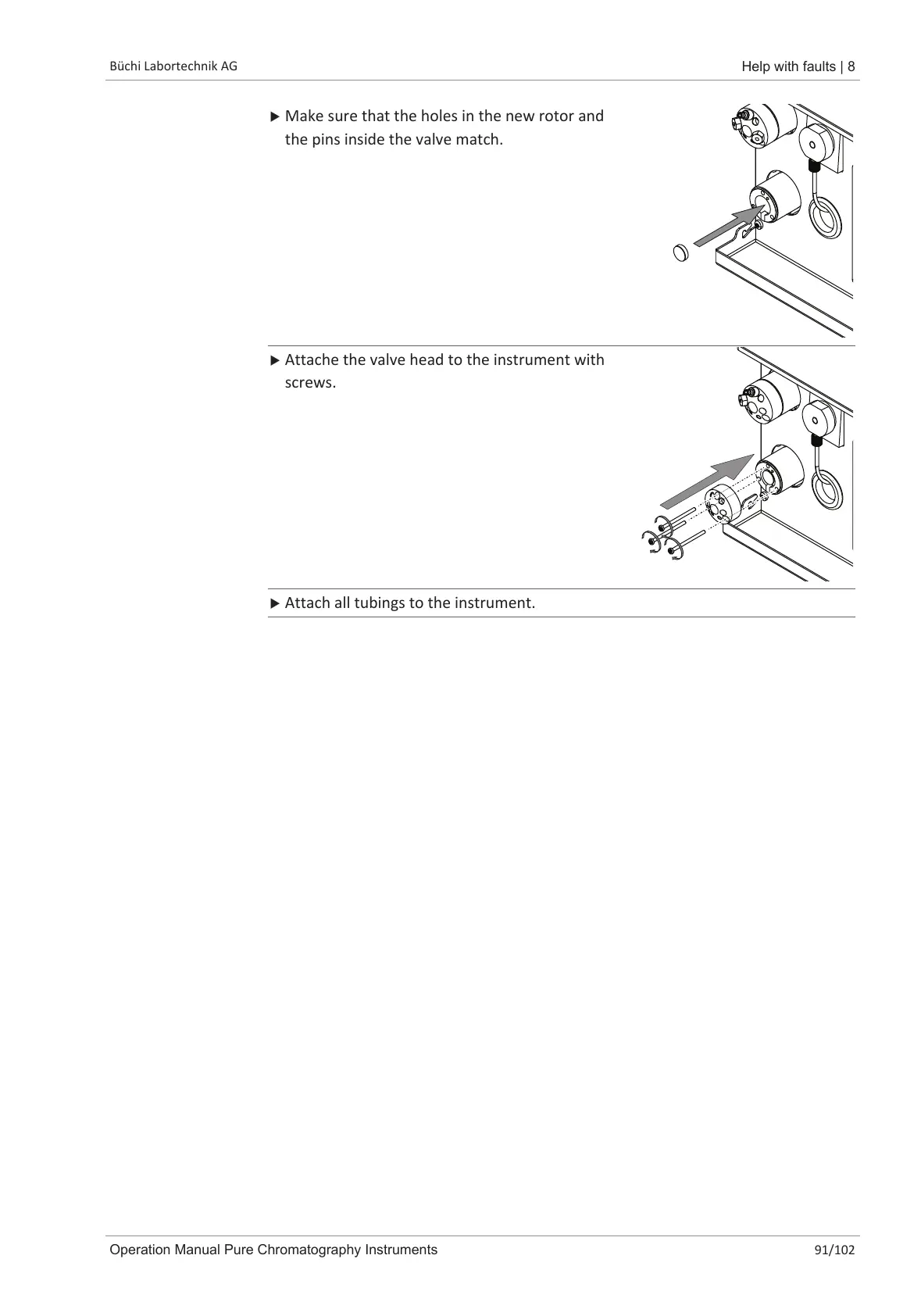 Büchi Labortechnik AG

Help with faults | 8

▶ Make sure that the holes in the new rotor and the pins inside the valve match.

▶ Attache the valve head to the instrument with screws.

▶ Attach all tubings to the instrument.

Operation Manual Pure Chromatography Instruments

91/102