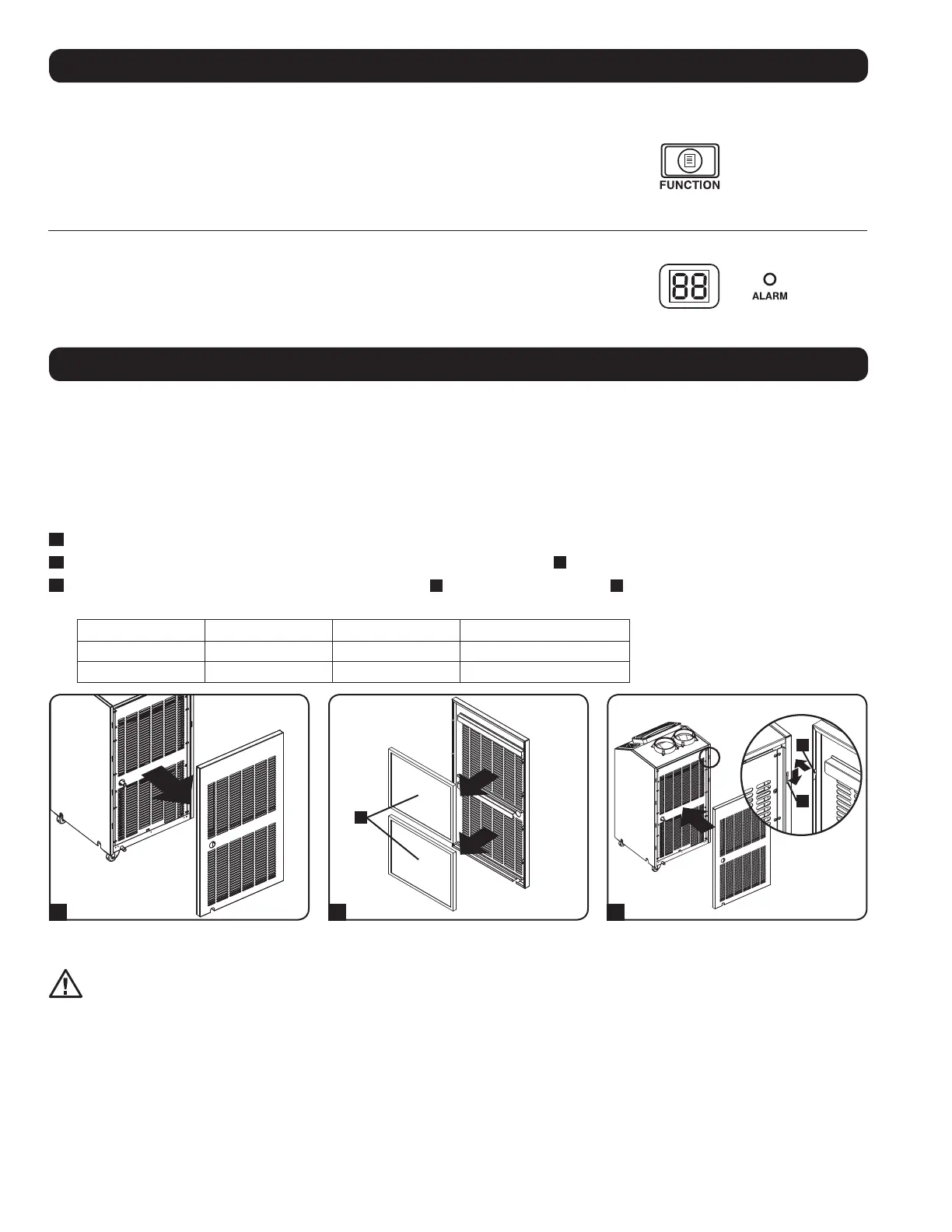 FUNCTION

88

ALARM