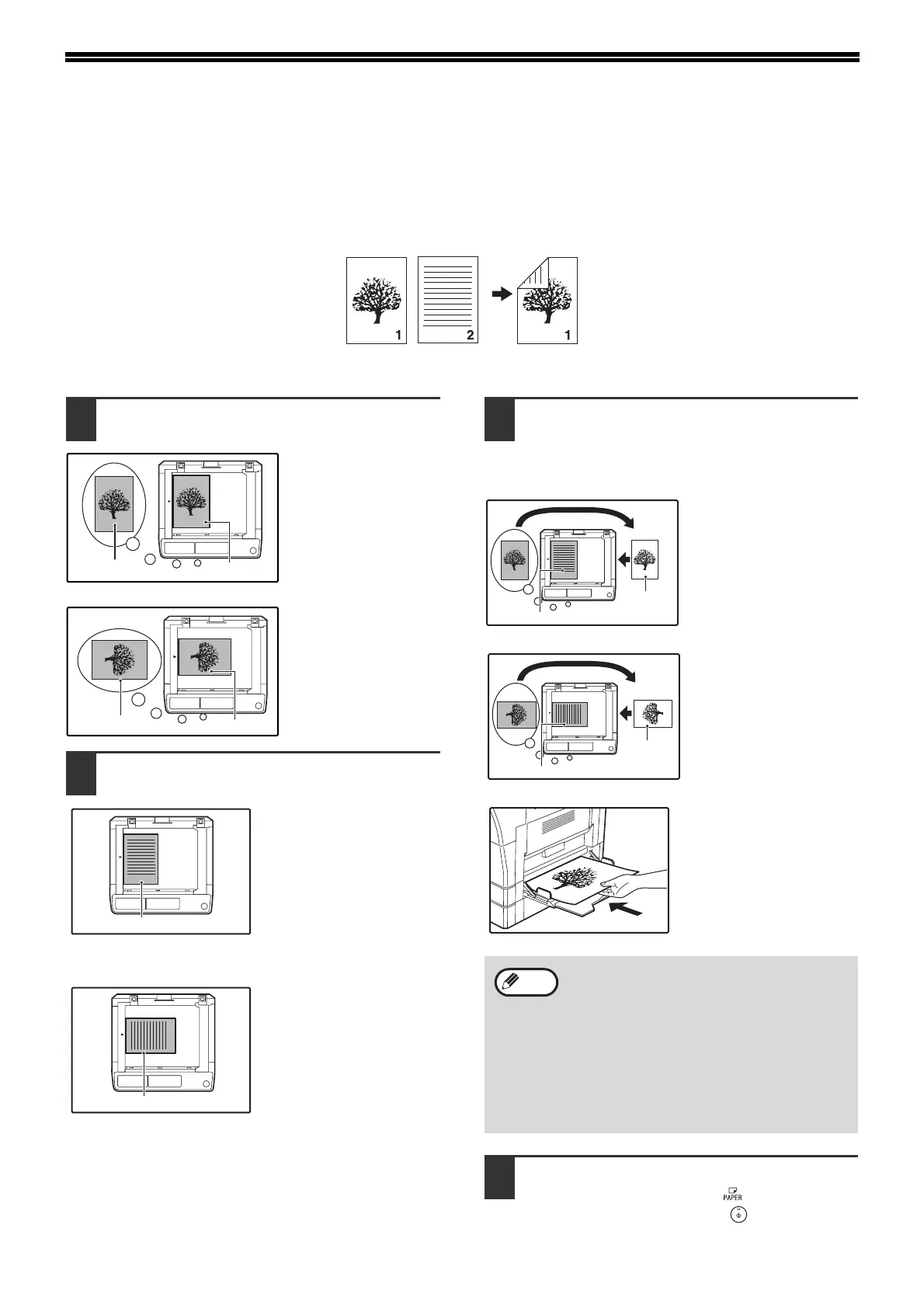 1

2

1

PAPER