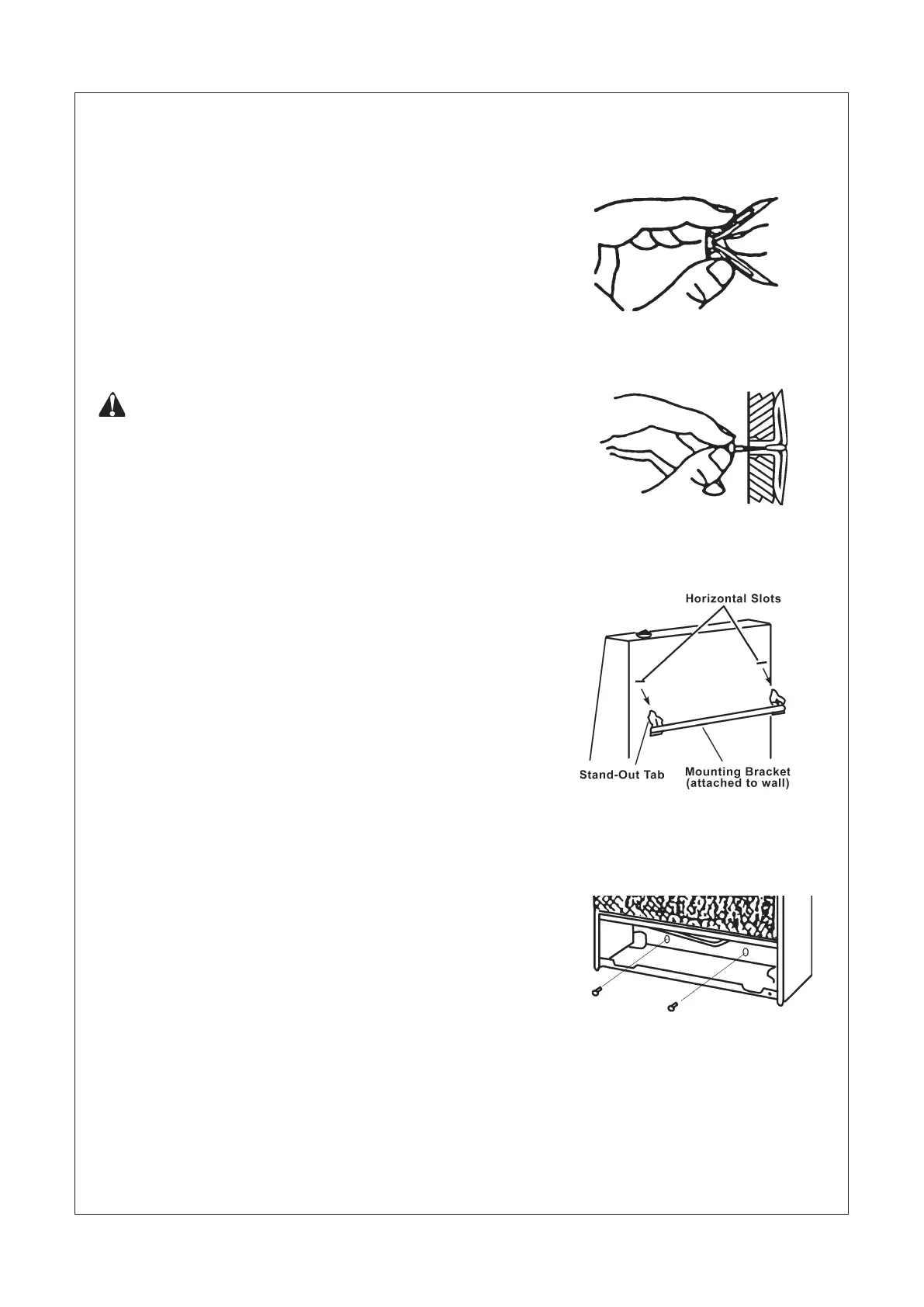 Horizontal Slots

Stand-Out Tab

Mounting Bracket (attached to wall)