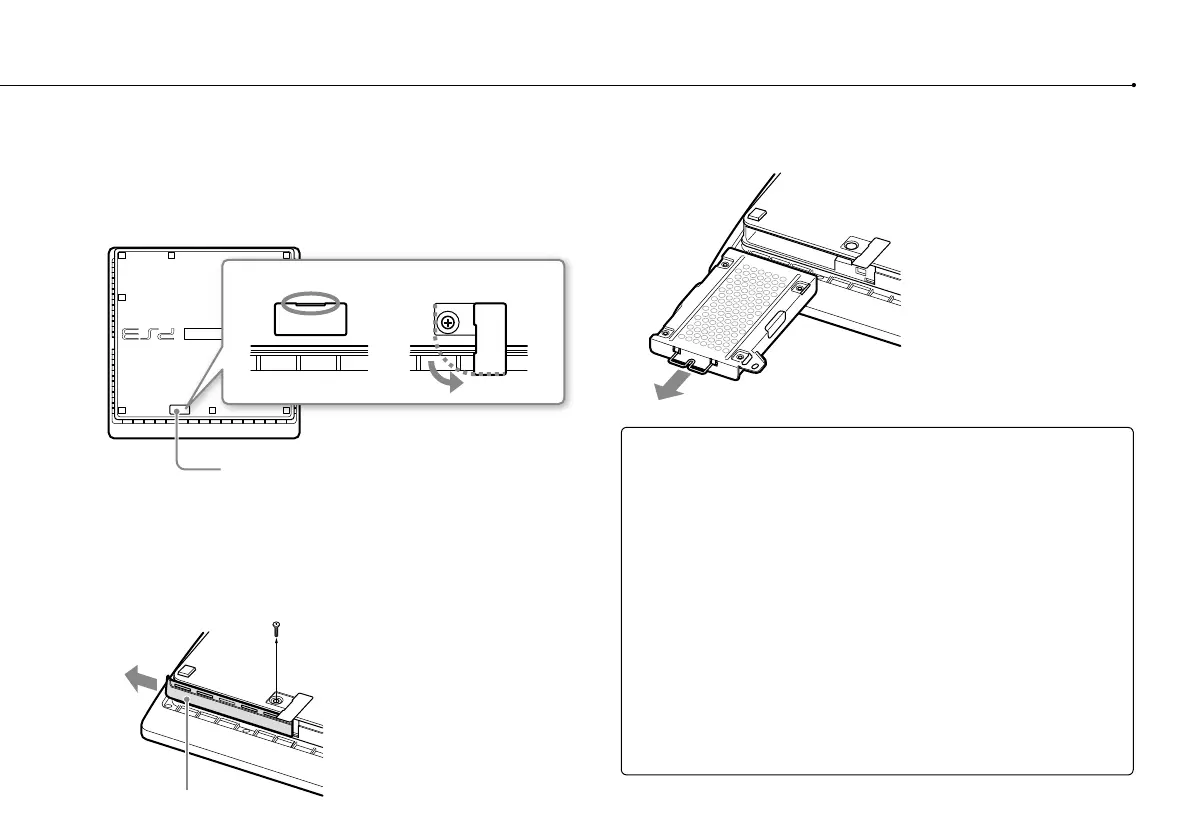 PS3