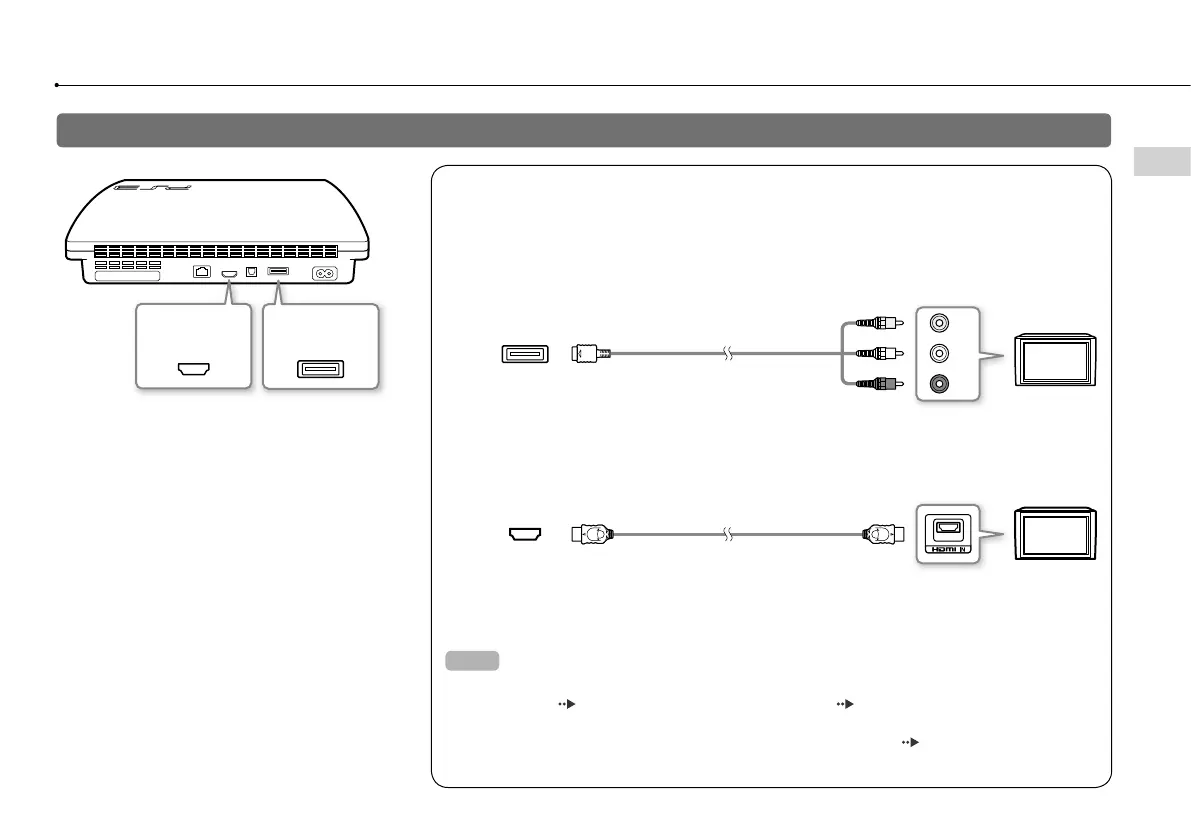 HDMI IN