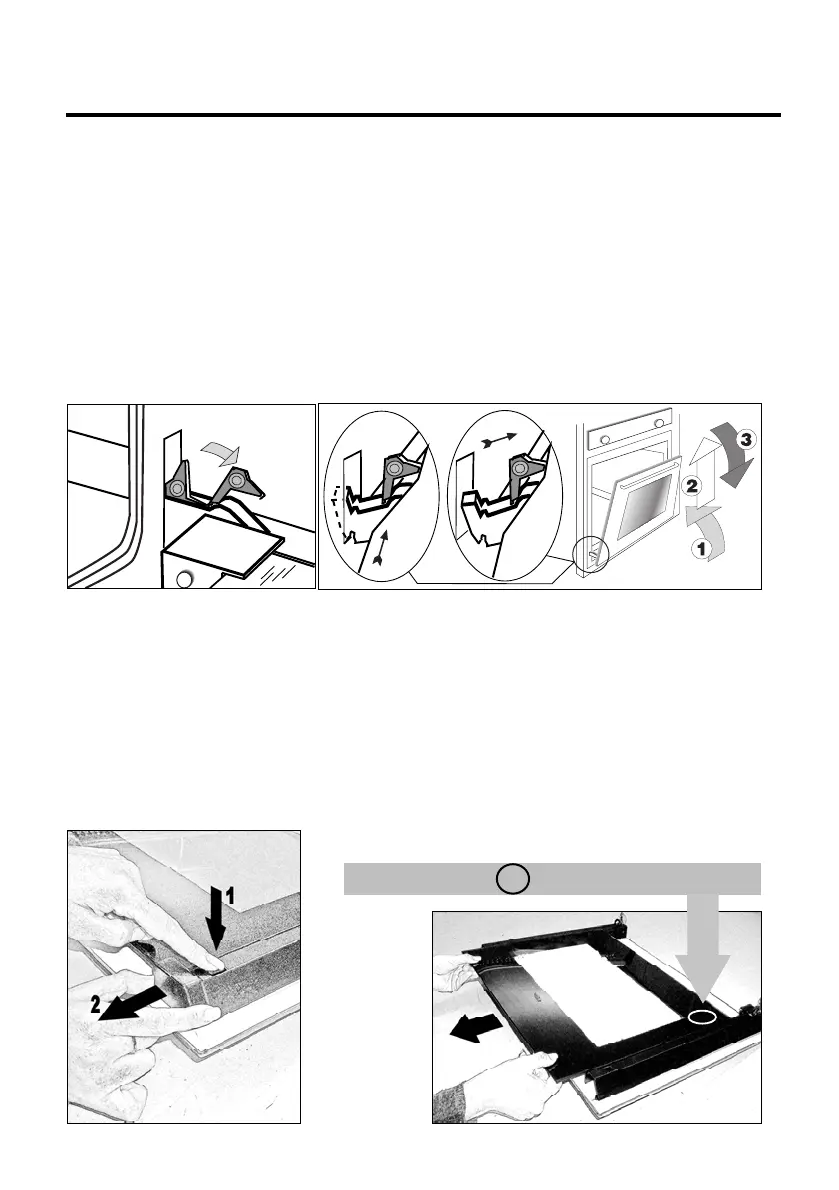 3
2
1
1
2