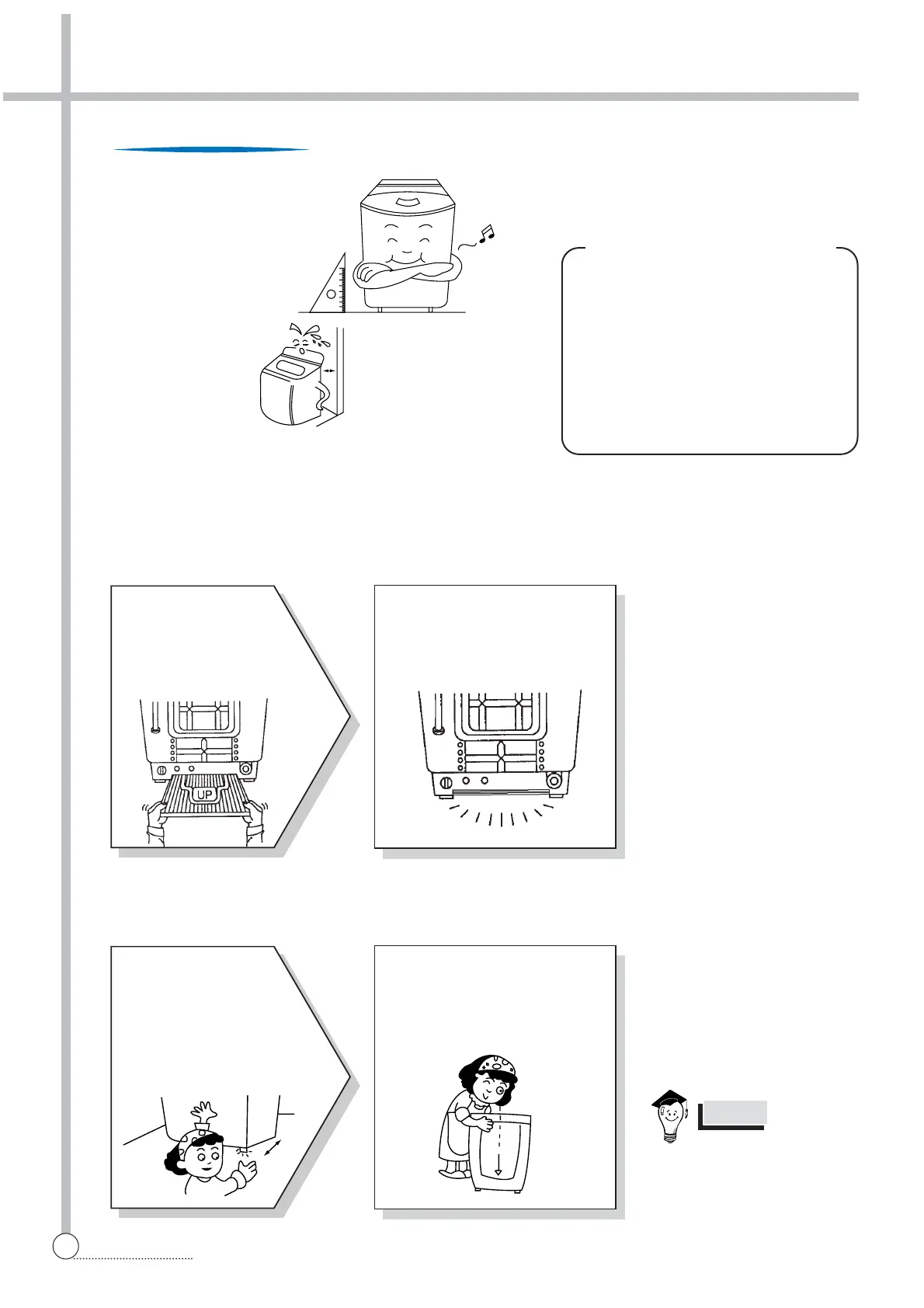 UP