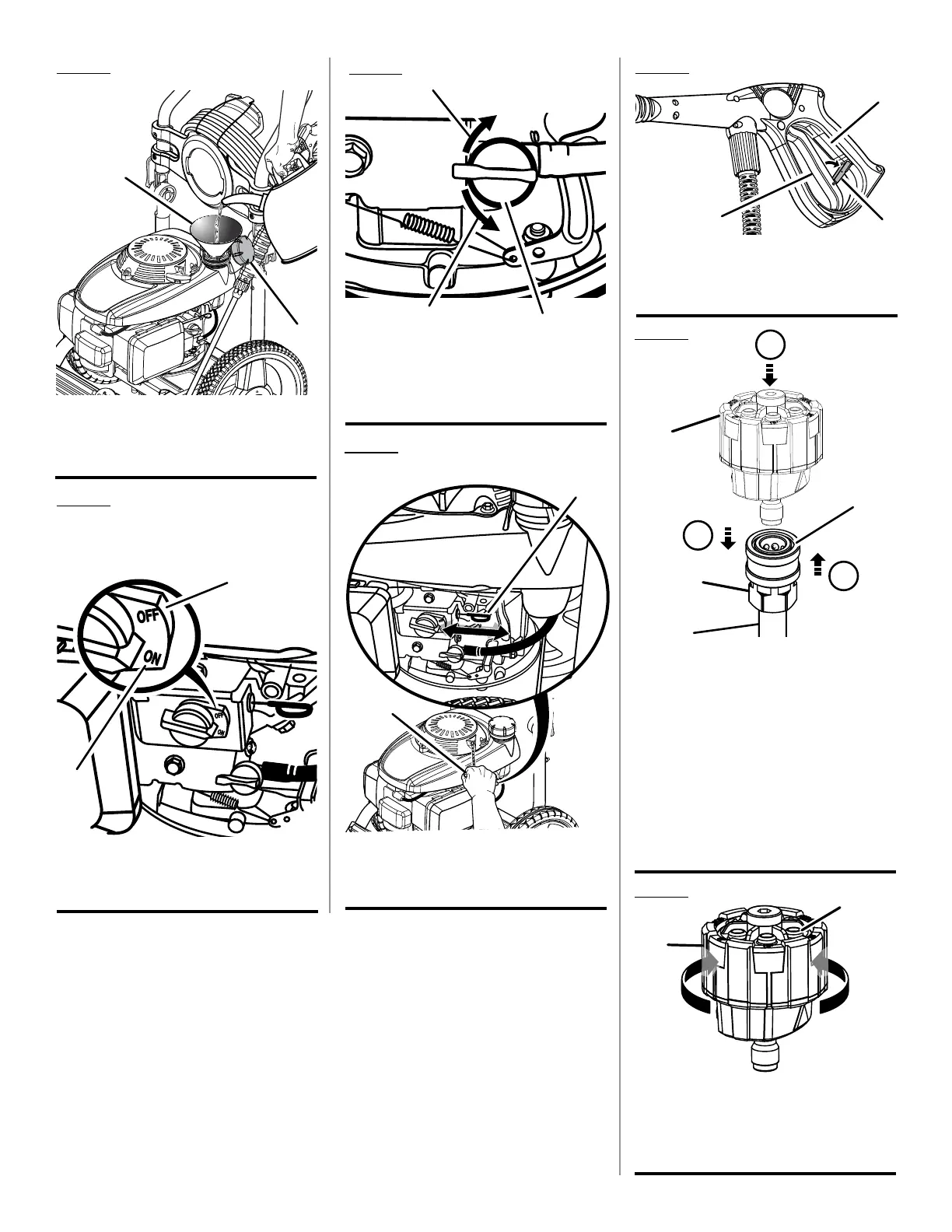 OFF
ON
OFF
ON