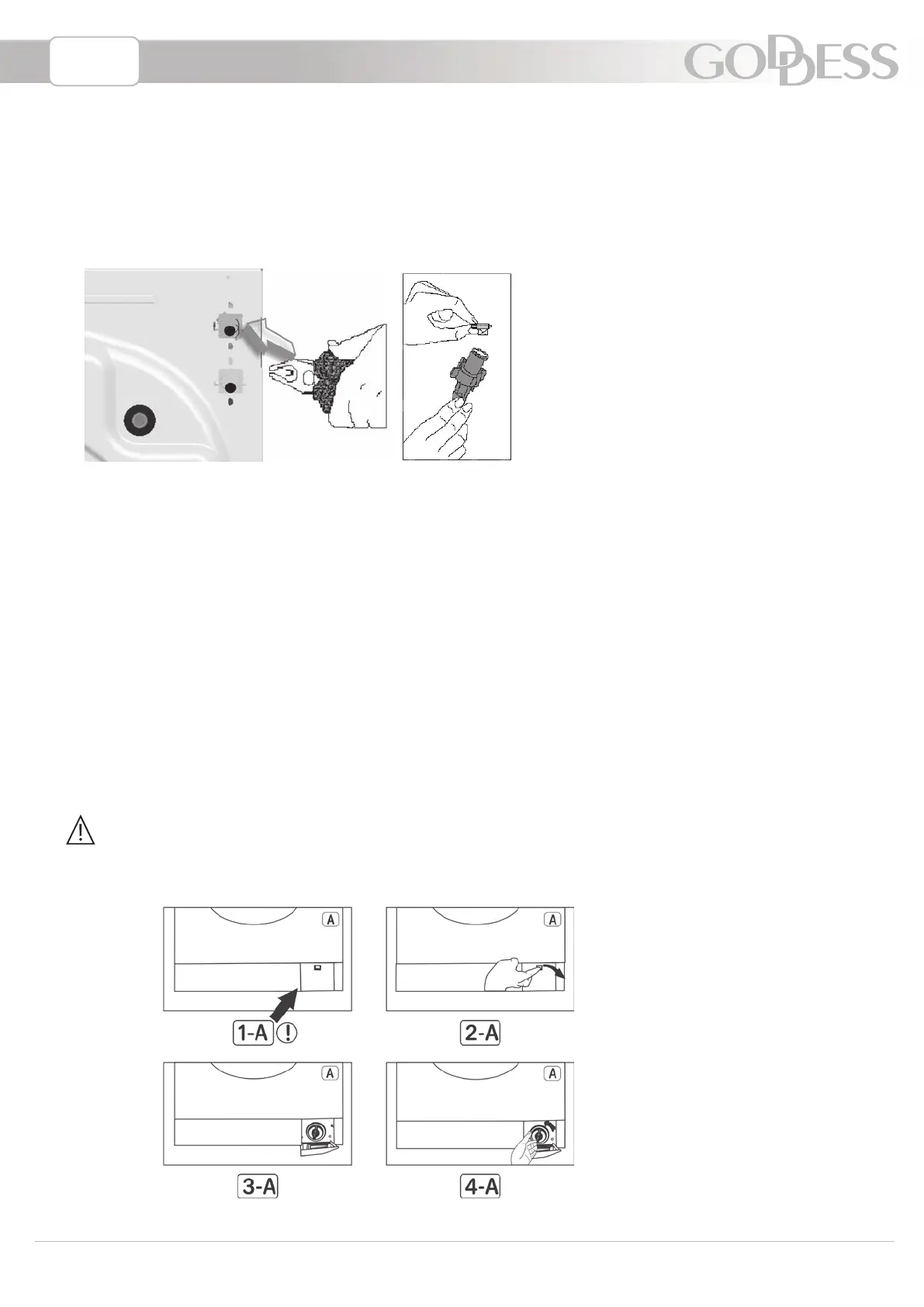 GODDESS

A

1-A

A

2-A

A

3-A

A

4-A