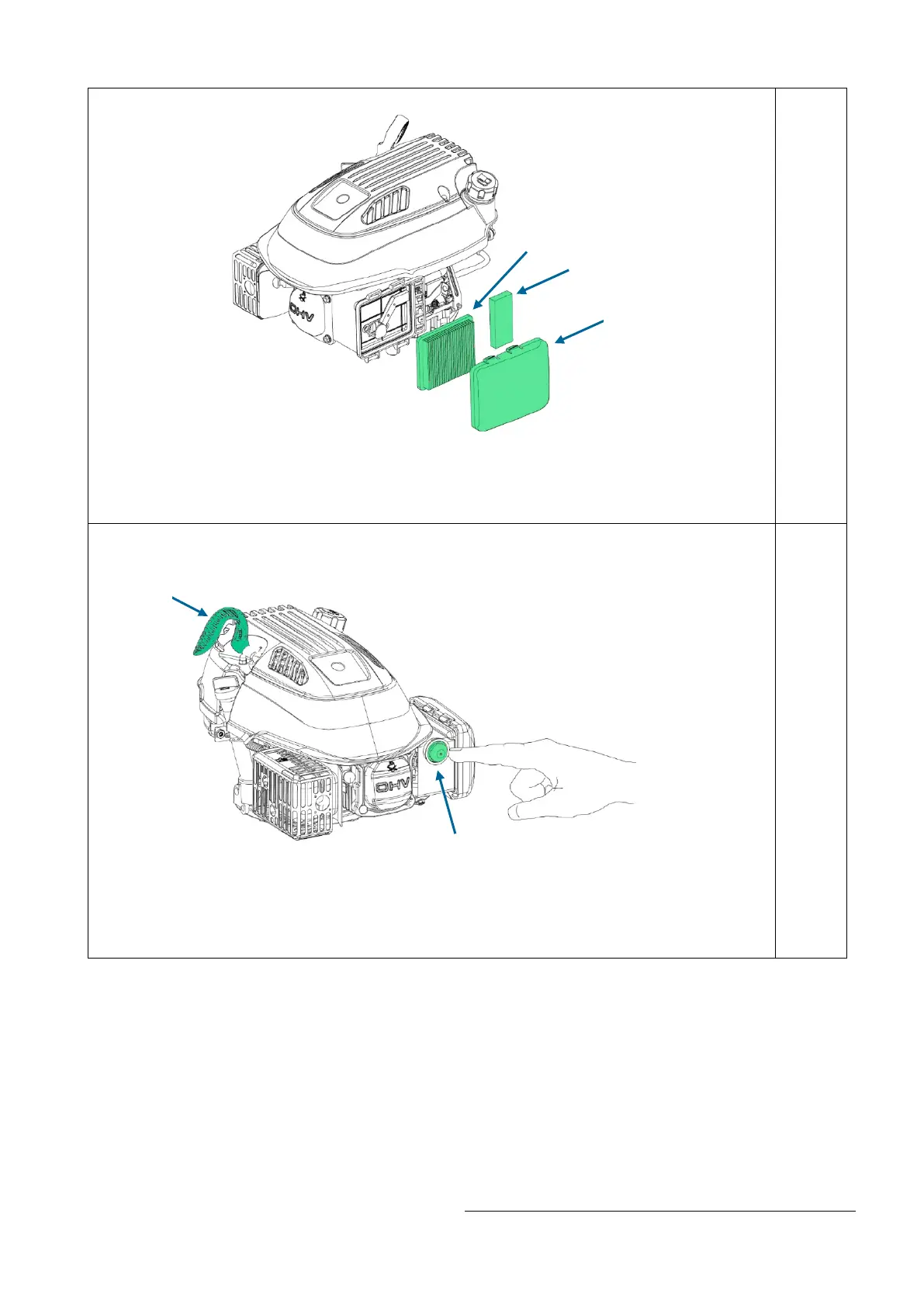 OHV

OHV