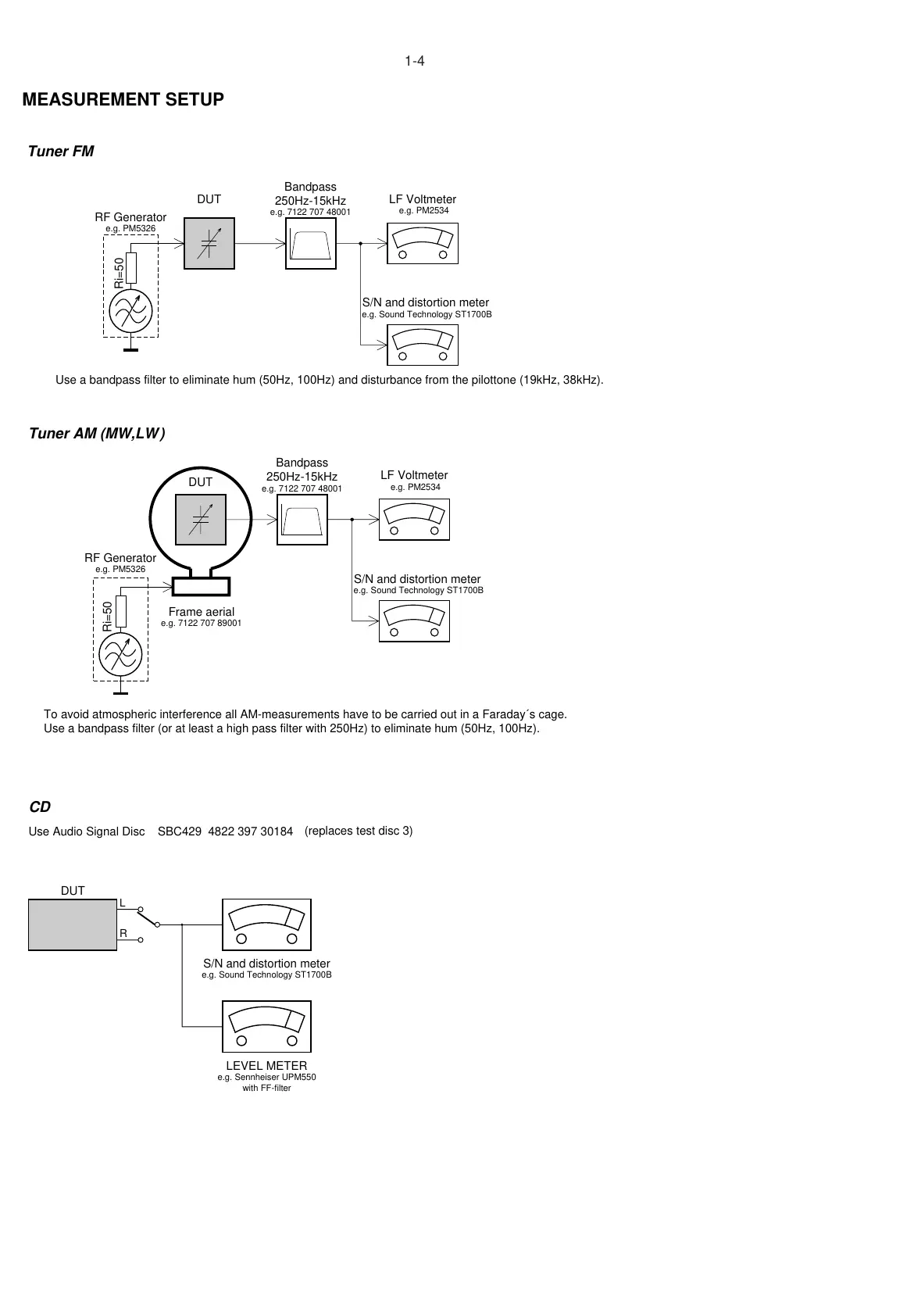 1-4

MEASUREMENT SETUP

Tuner FM

RF Generator
e.g. PM5326

Ri=50

DUT

Bandpass
250Hz-15kHz
e.g. 7122 707 48001

LF Voltmeter
e.g. PM2534

S/N and distortion meter
e.g. Sound Technology ST1700B

Use a bandpass filter to eliminate hum (50Hz, 100Hz) and disturbance from the pilottone (19kHz, 38kHz).

Tuner AM (MW,LW)

DUT

Bandpass
250Hz-15kHz
e.g. 7122 707 48001

LF Voltmeter
e.g. PM2534

RF Generator
e.g. PM5326

Ri=50

Frame aerial
e.g. 7122 707 89001

S/N and distortion meter
e.g. Sound Technology ST1700B

To avoid atmospheric interference all AM-measurements have to be carried out in a Faraday´s cage.
Use a bandpass filter (or at least a high pass filter with 250Hz) to eliminate hum (50Hz, 100Hz).

CD

Use Audio Signal Disc SBC429 4822 397 30184 (replaces test disc 3)

DUT

L

R

S/N and distortion meter
e.g. Sound Technology ST1700B

LEVEL METER
e.g. Sennheiser UPM550
with FF-filter