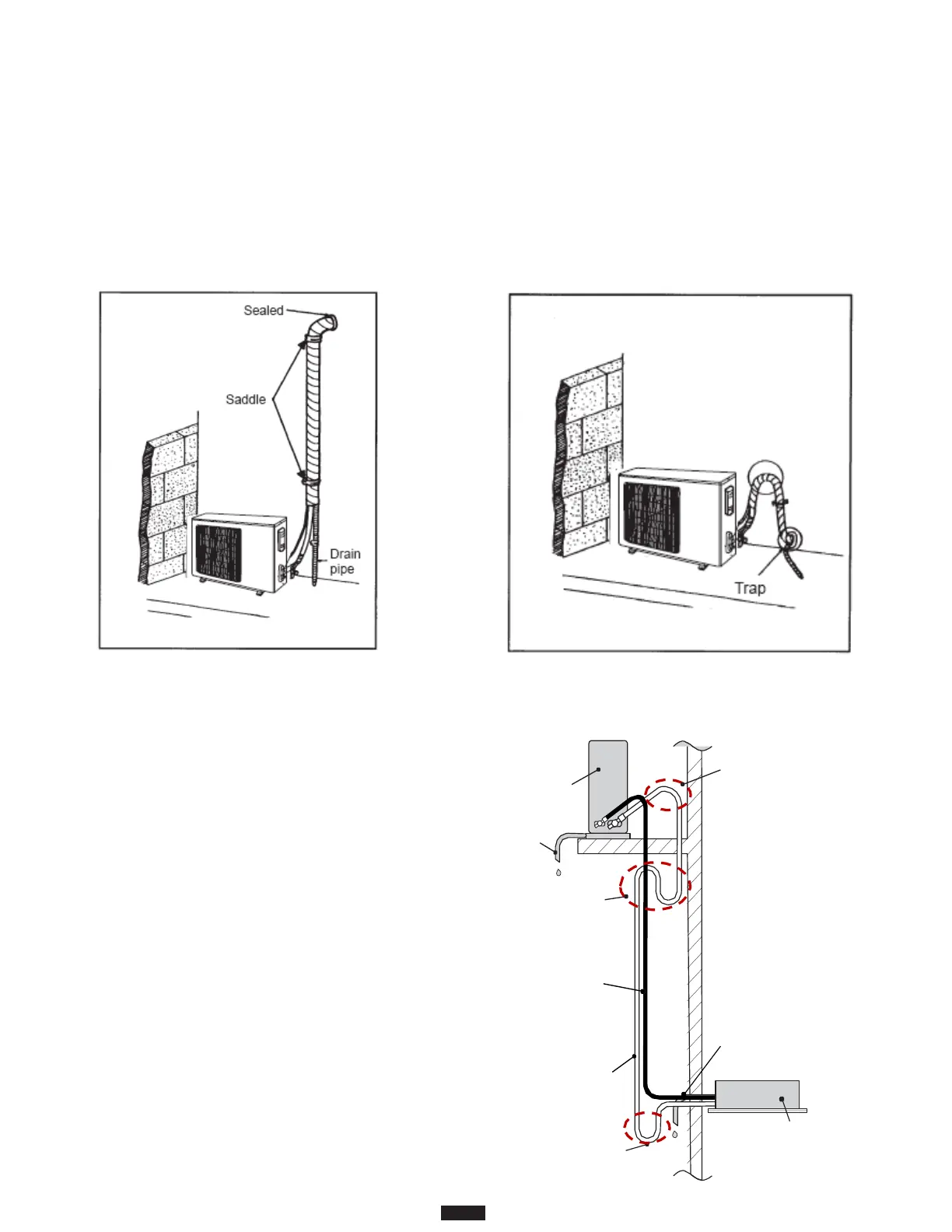 Sealed

Saddle

Drain pipe

Trap