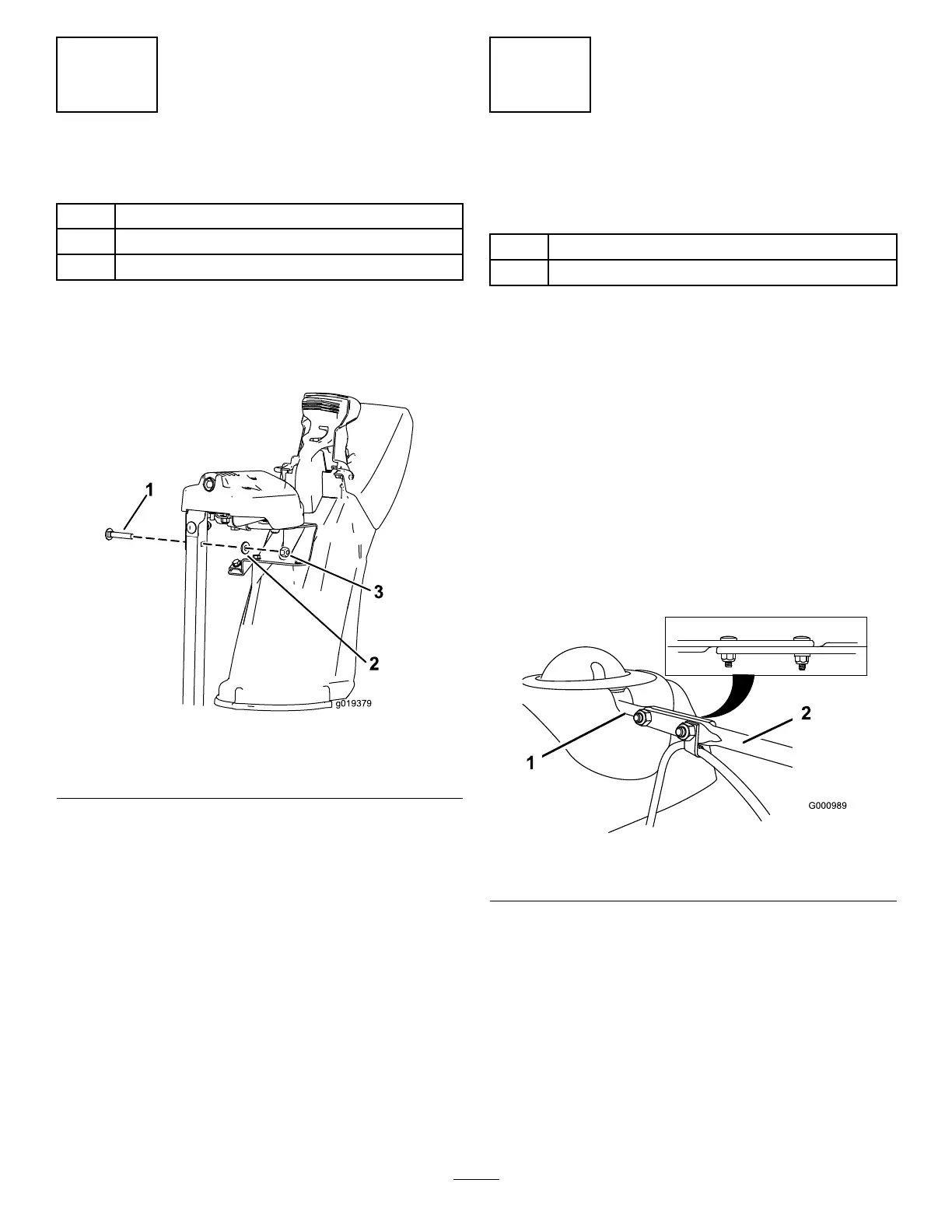 1

3

2

g019379

2

1

G000989