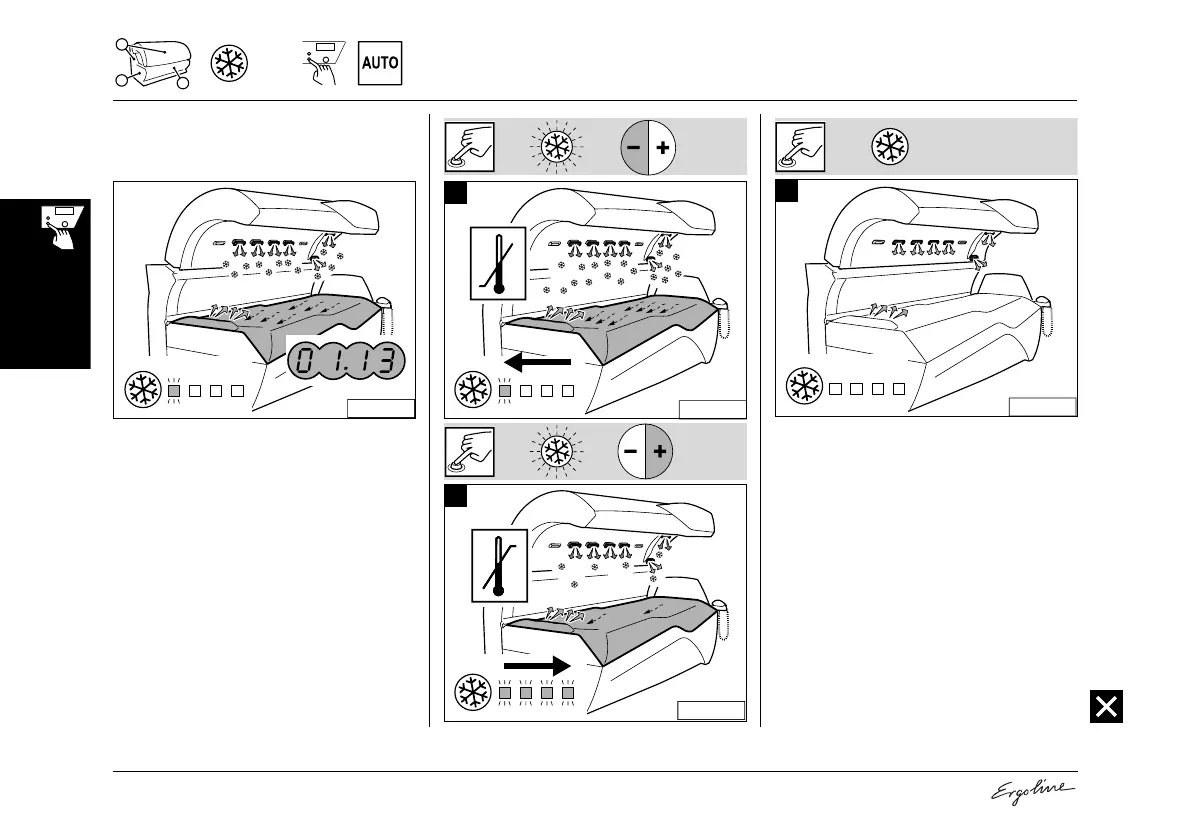 AUTO

01.13

Ergoline