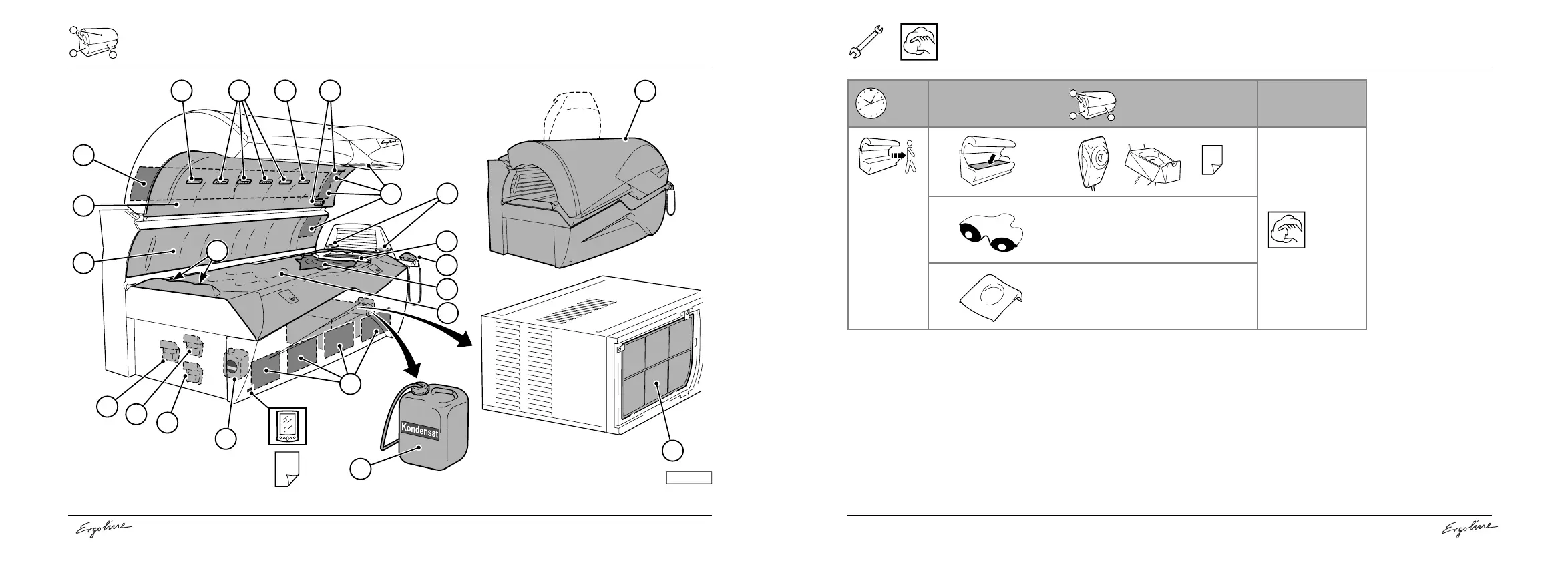 Kondensat

Ergoline

Ergoline