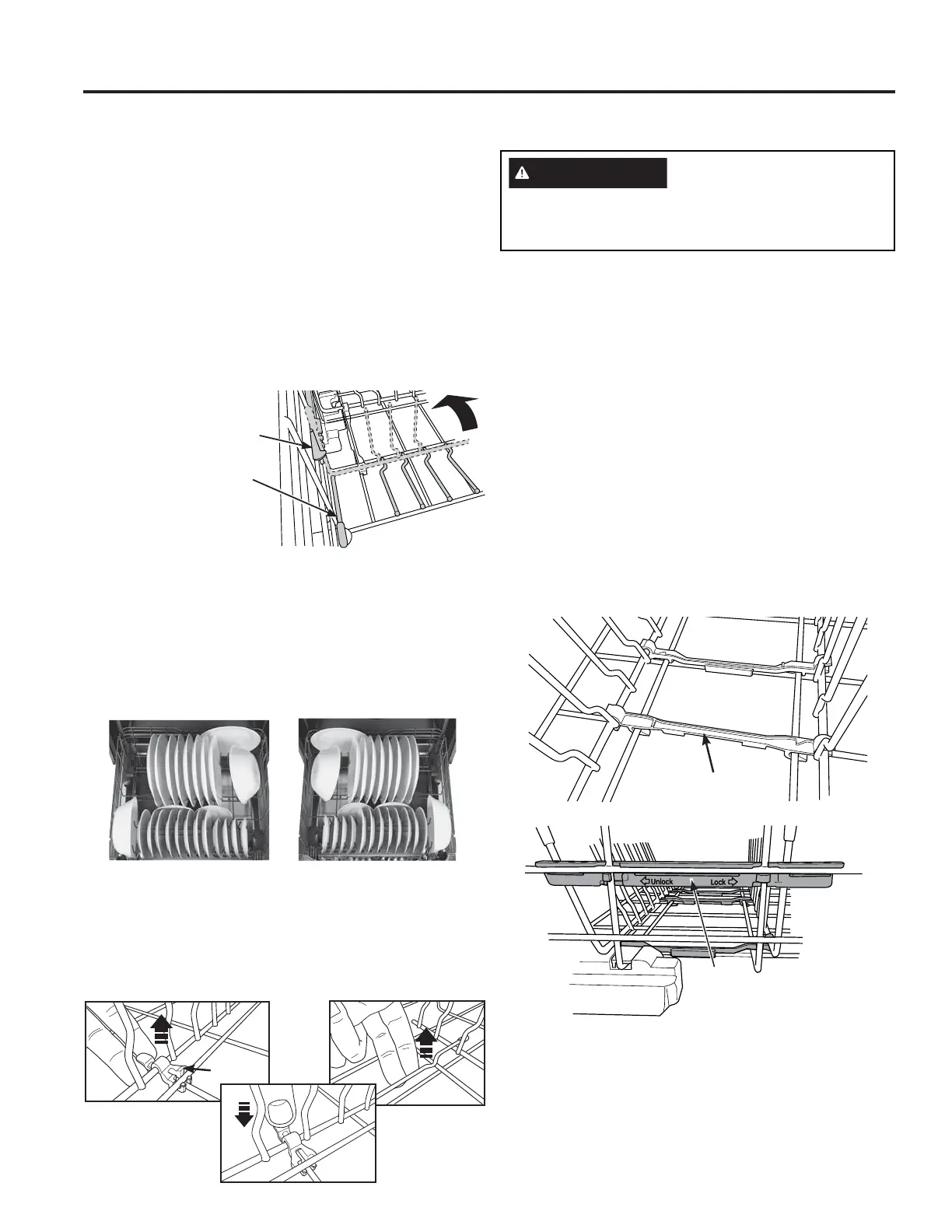 Unlock Lock