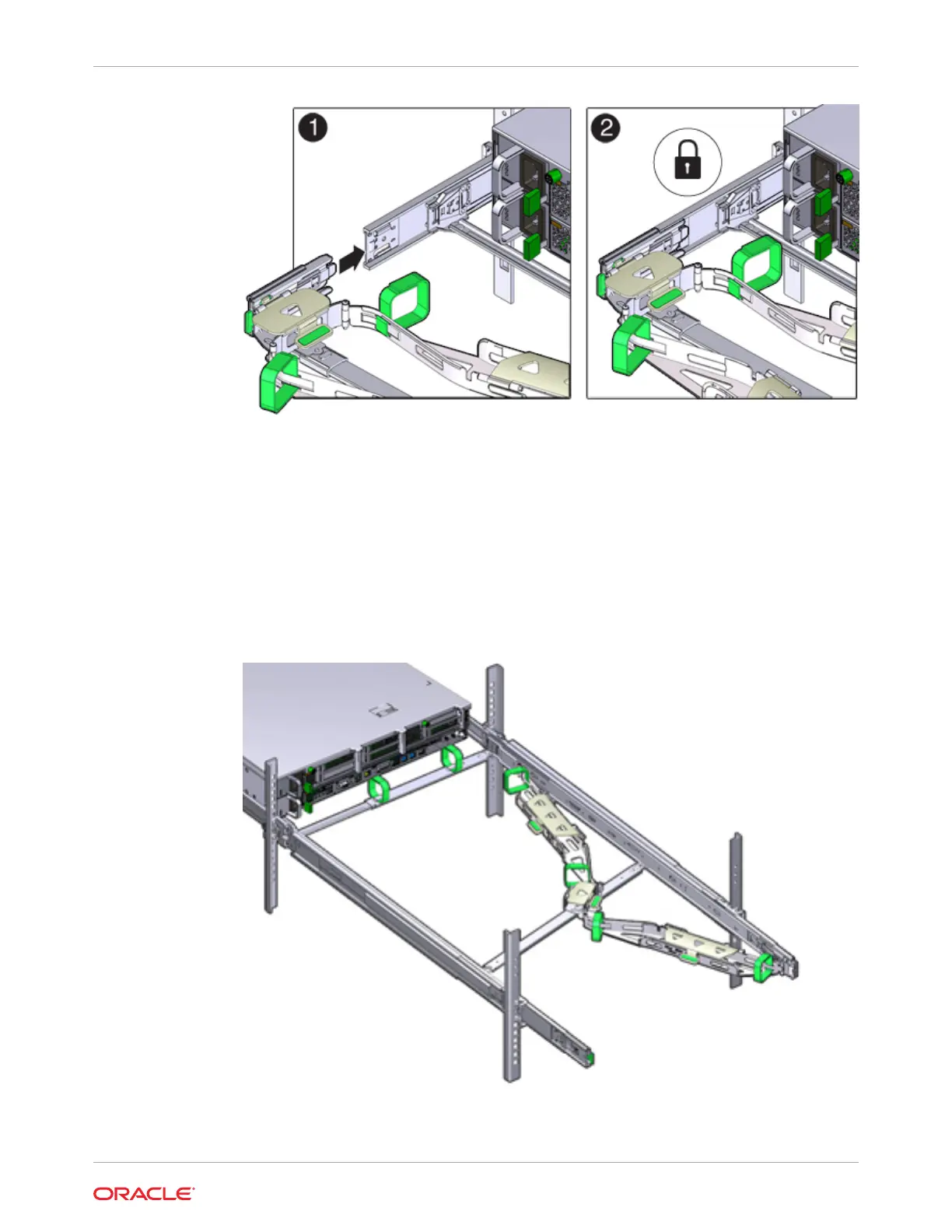 1

2

ORACLE