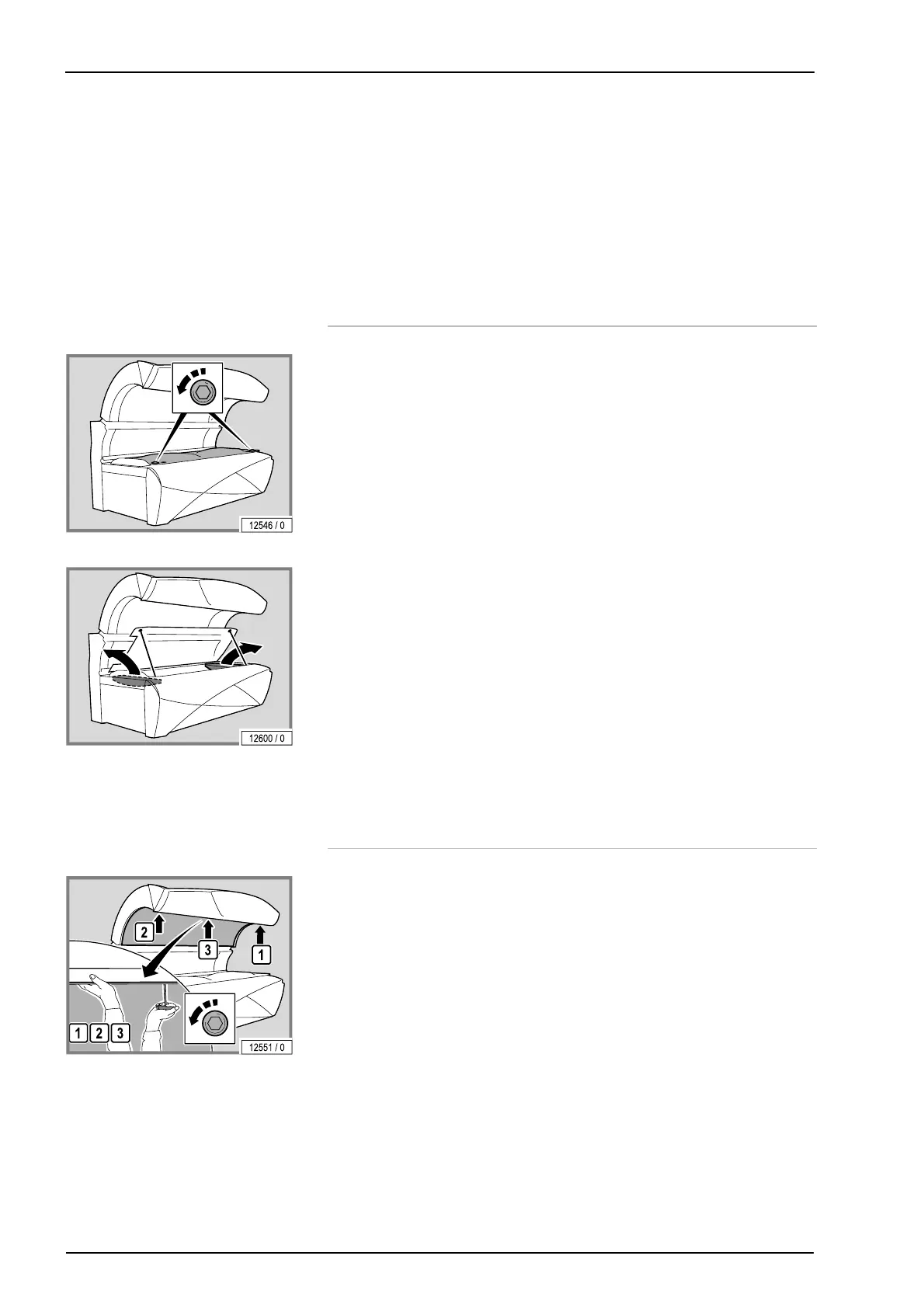 12546 / 0

12600 / 0

2
3
1
1 2 3
12551 / 0