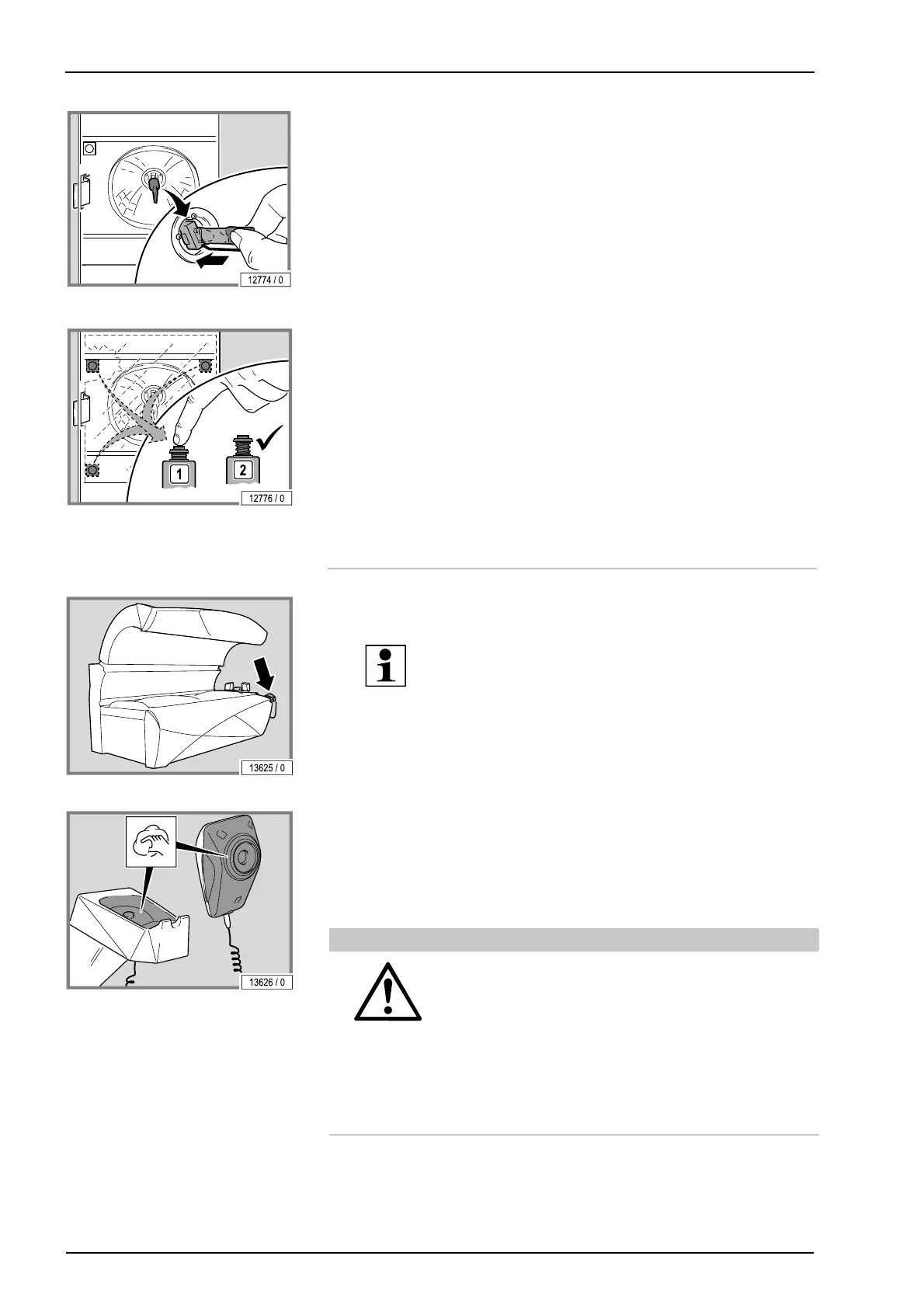 12774 / 0

1

2

12776 / 0

13625 / 0

13626 / 0