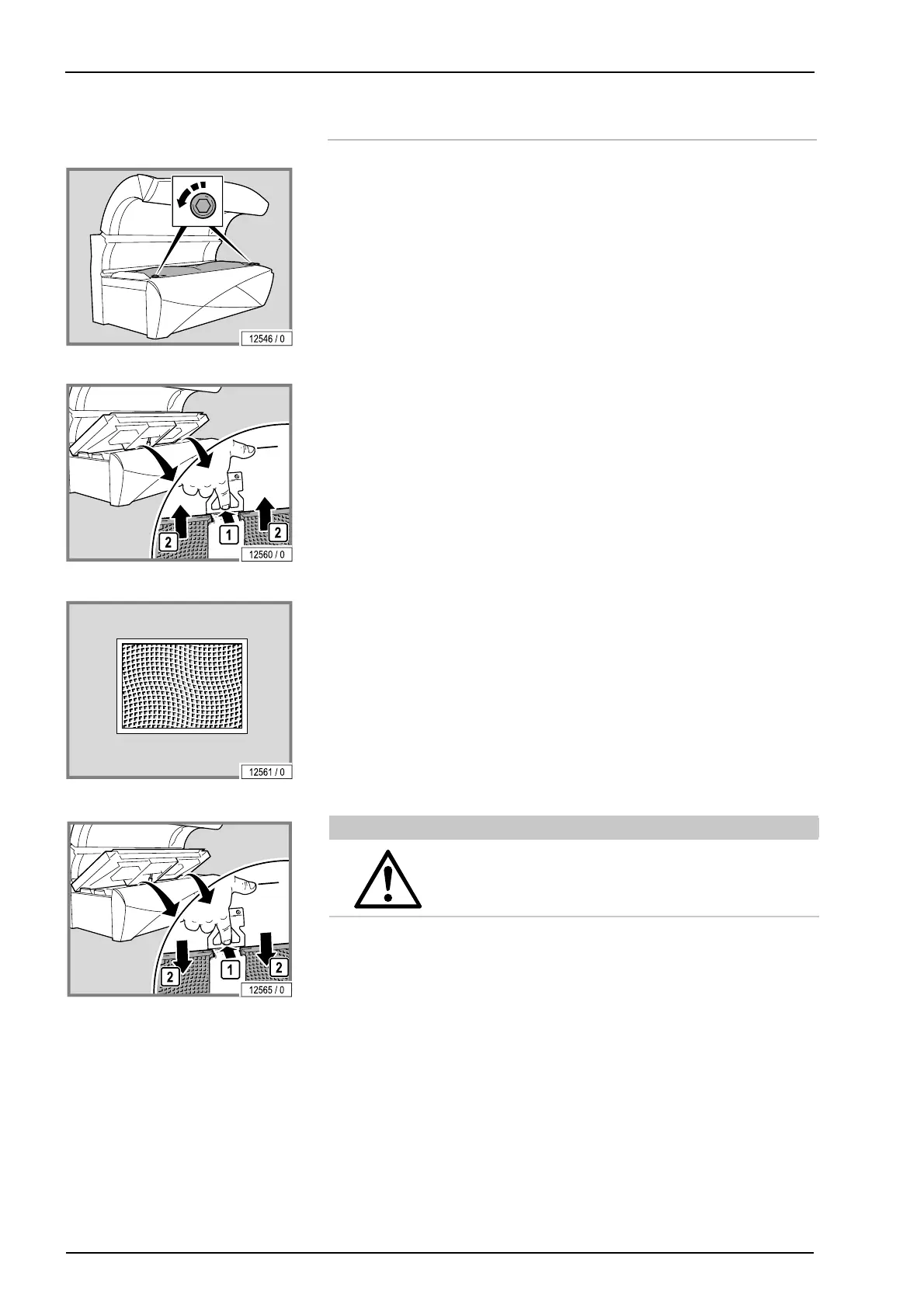 12546 / 0

2
1
2
12560 / 0

12561 / 0

2
1
2
12565 / 0