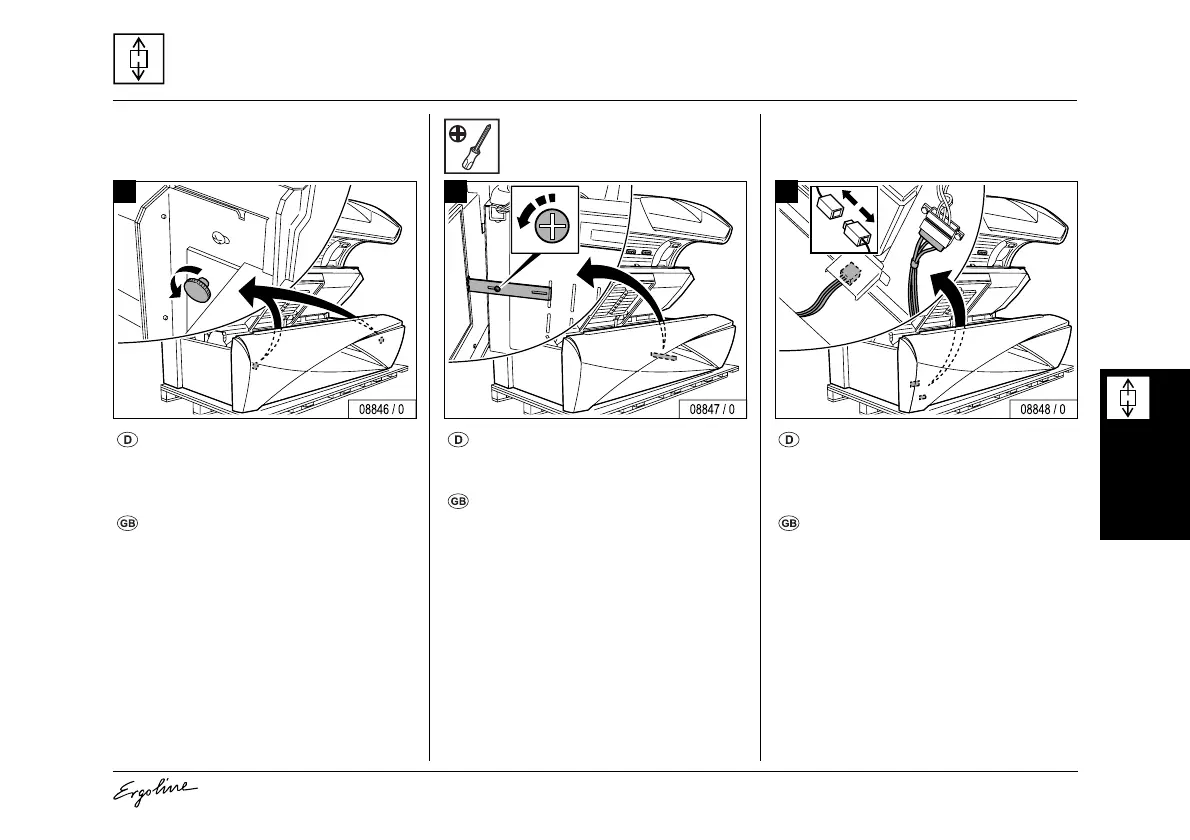 08846 / 0

D

GB

08847 / 0

D

GB

08848 / 0

D

GB

Ergoline