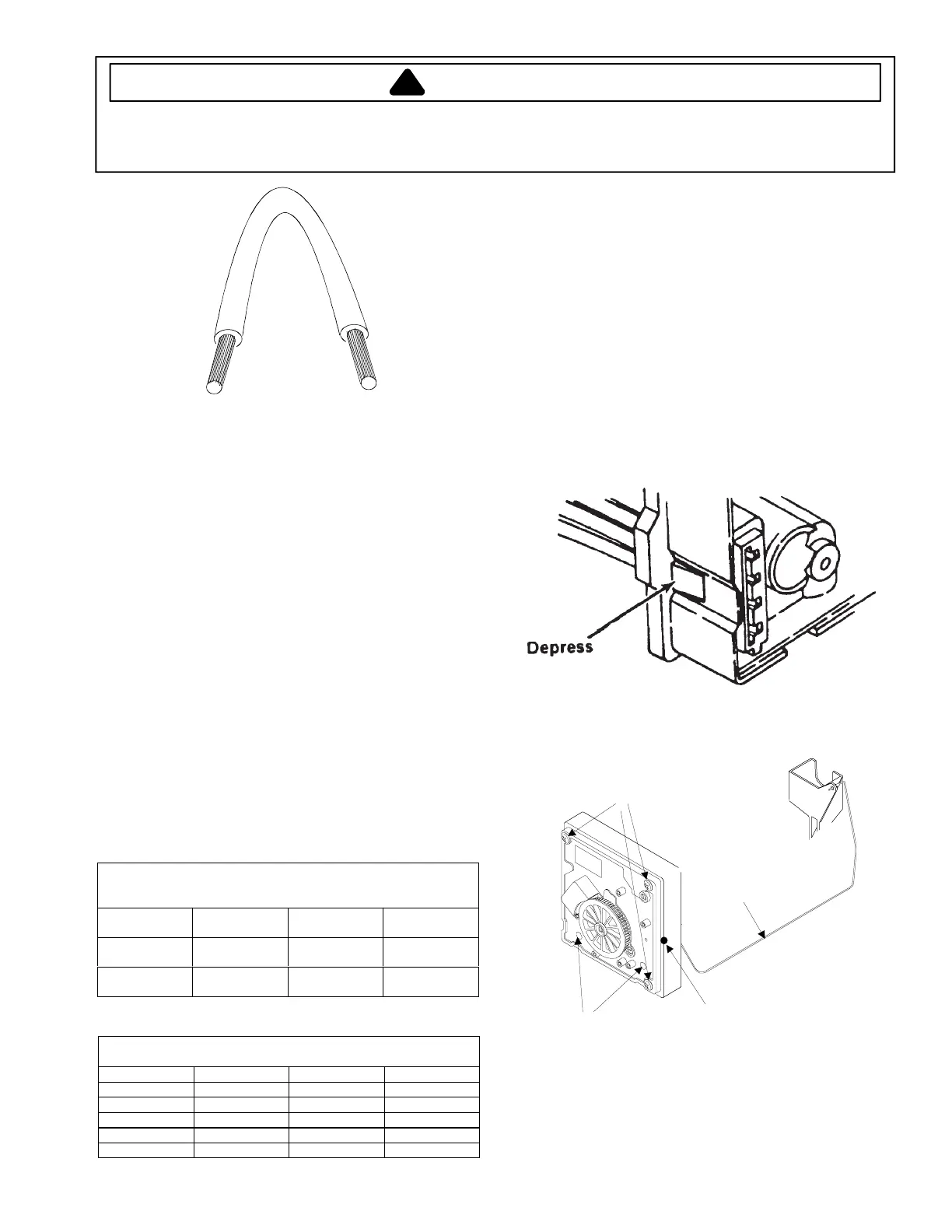 Depress