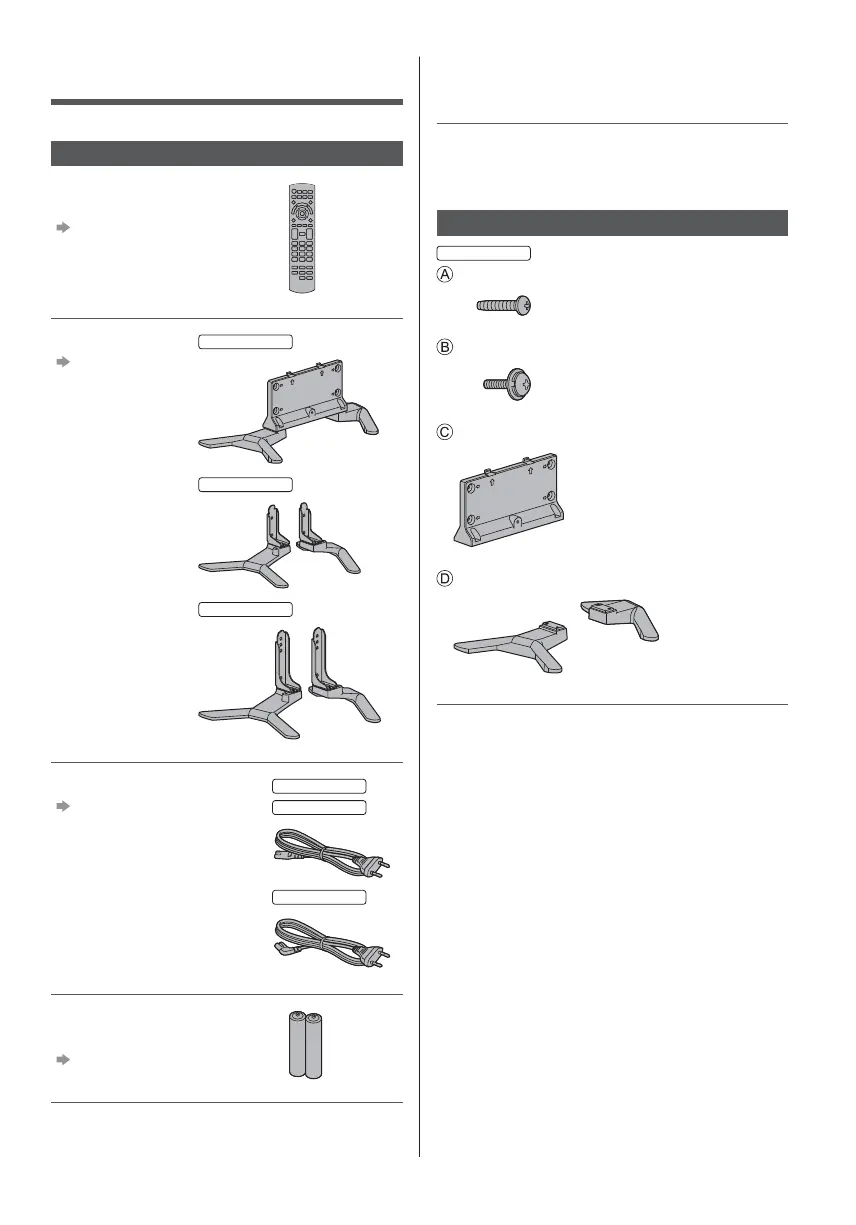 A

B

C

D