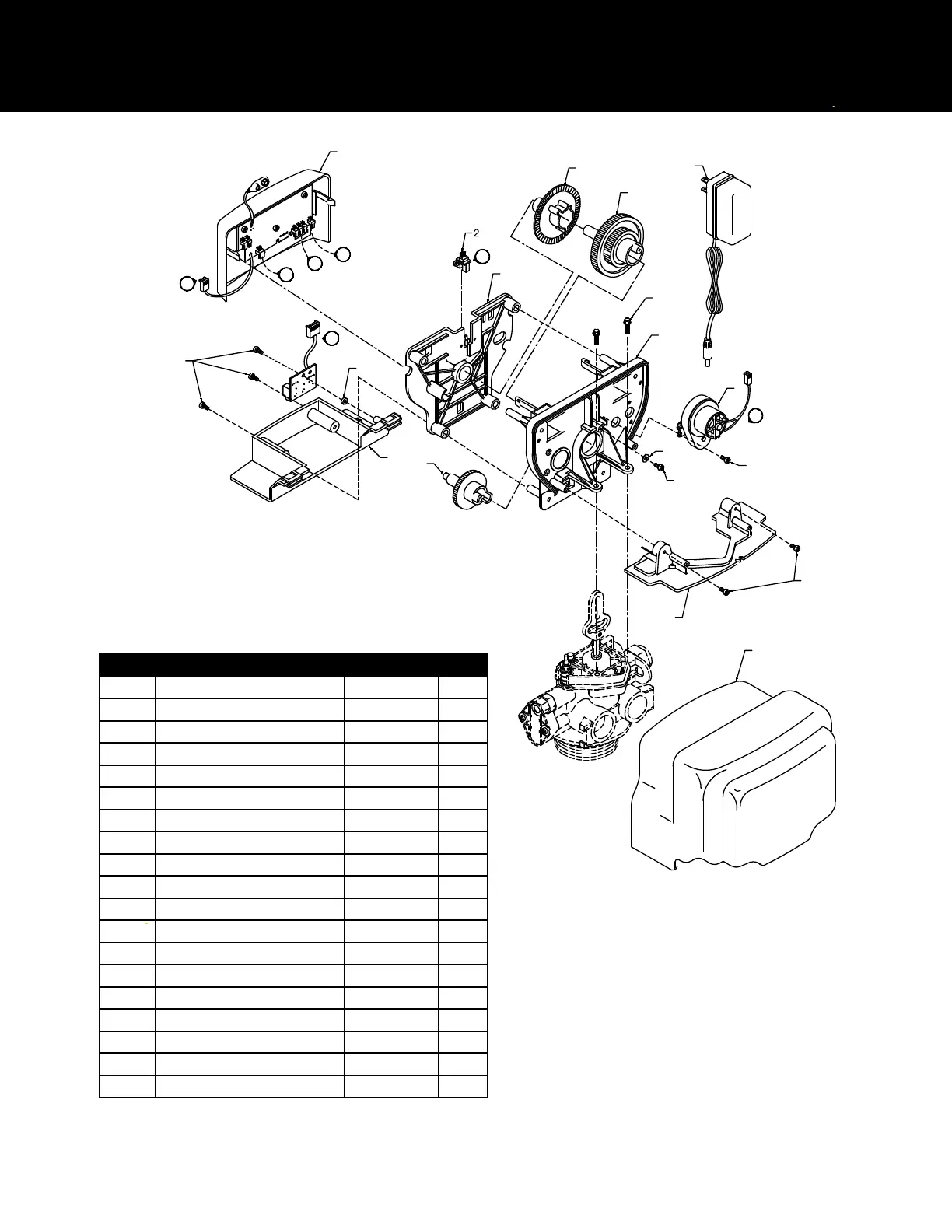 2