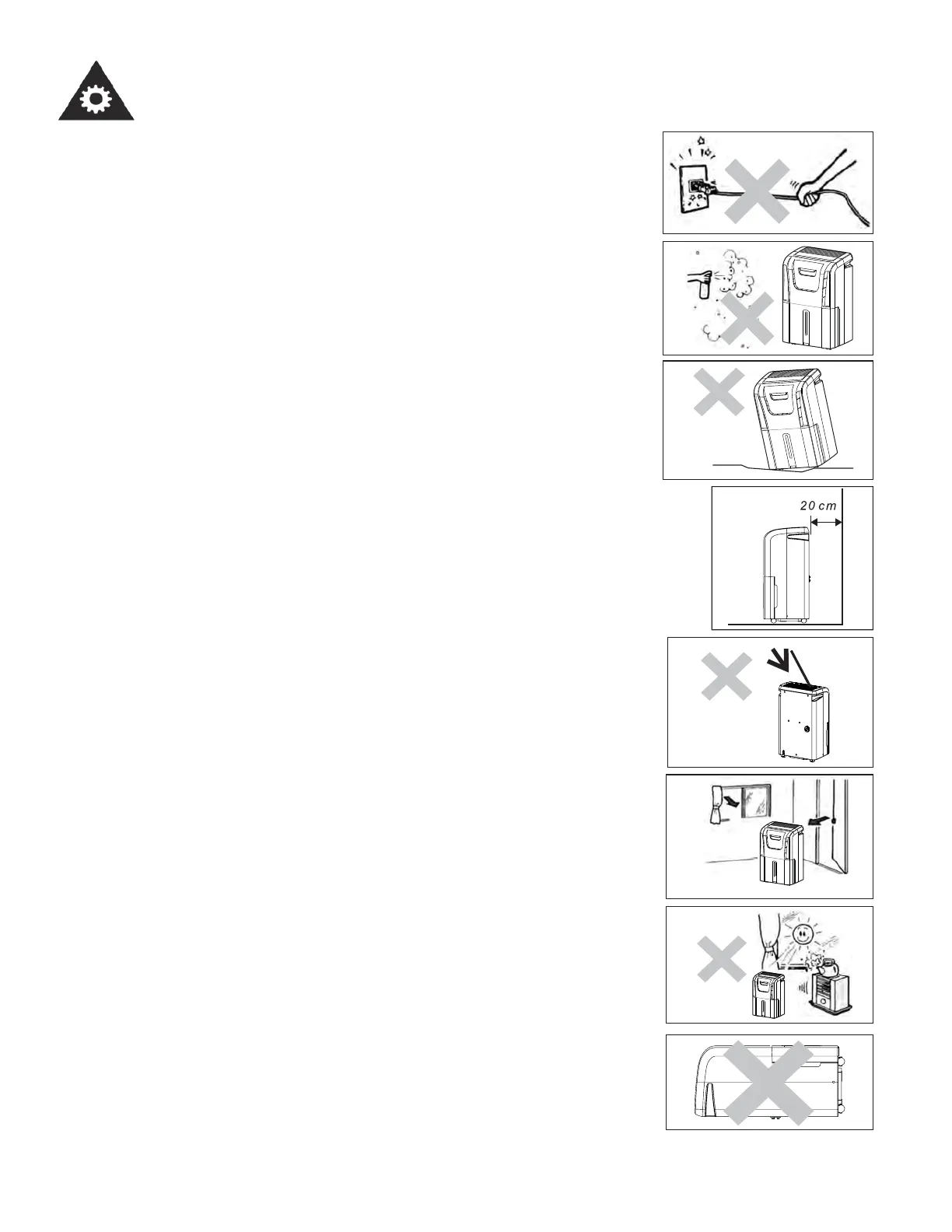 20 cm