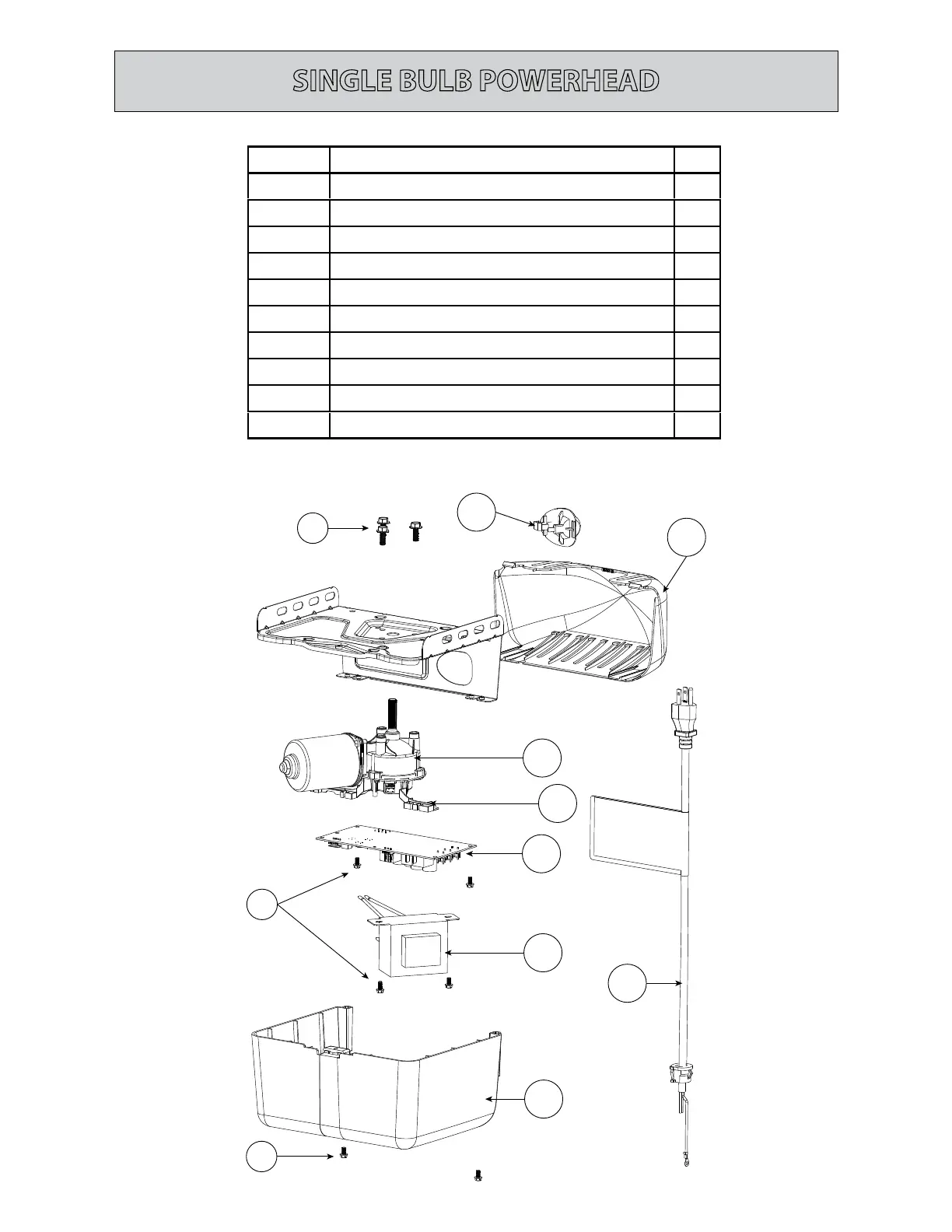 SINGLE BULB POWERHEAD