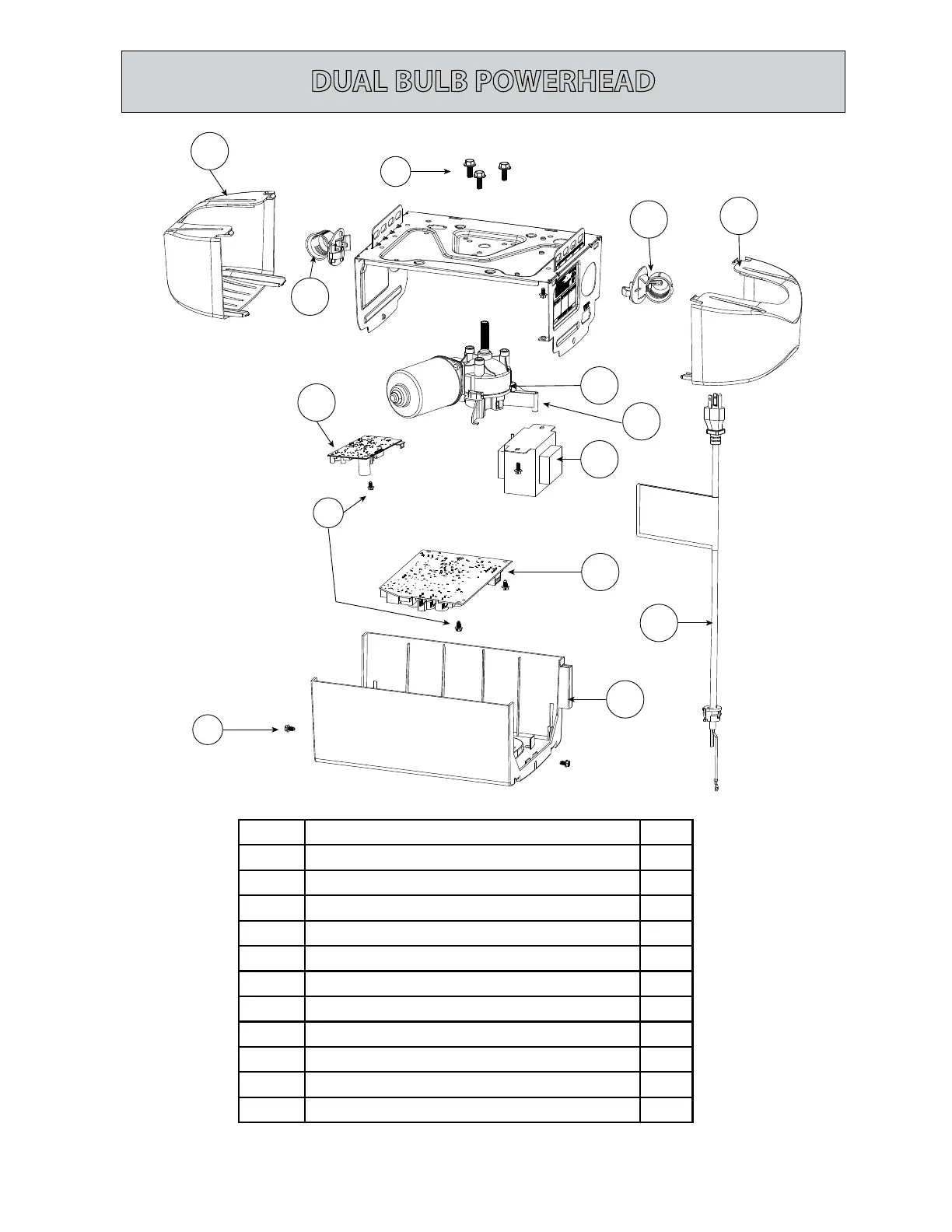 DUAL BULB POWERHEAD