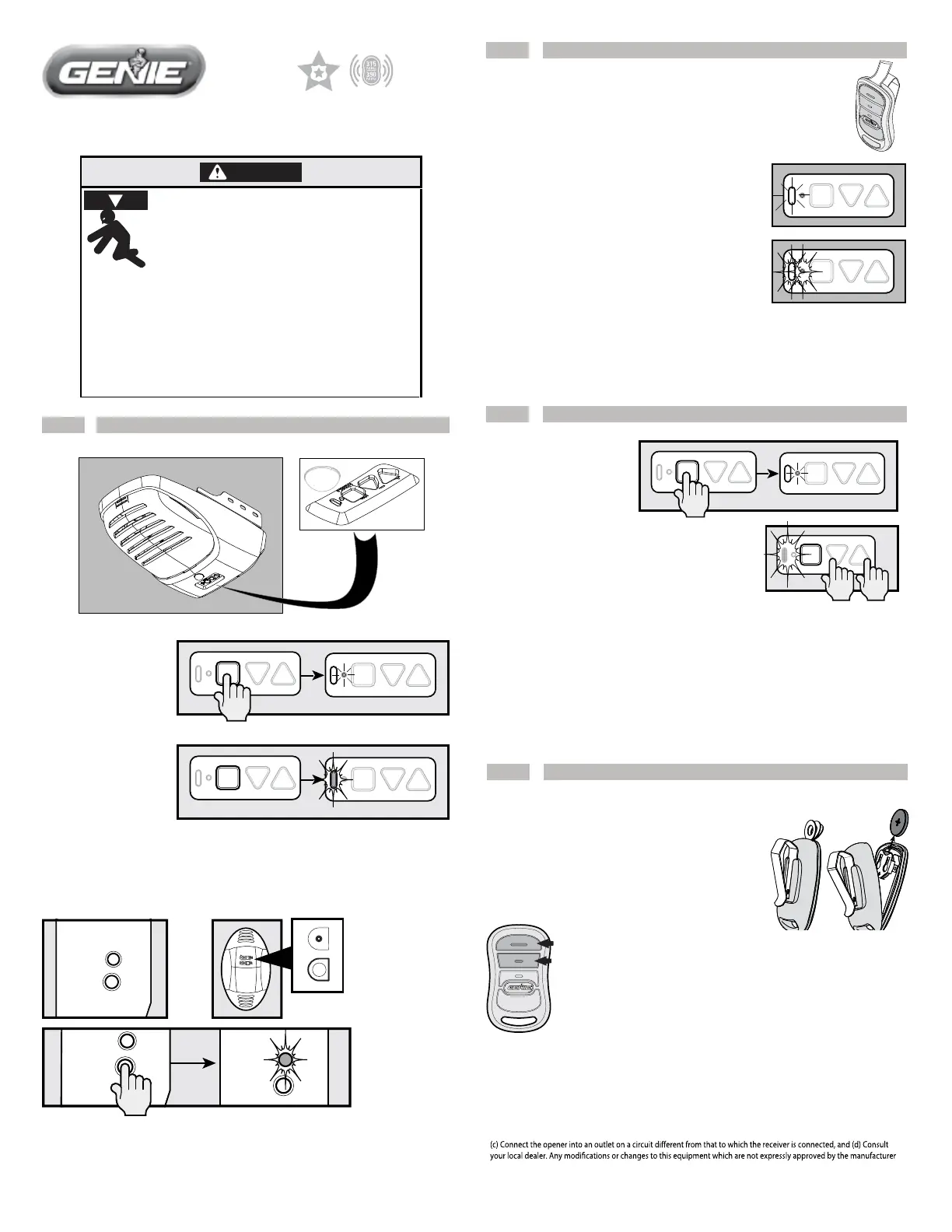 GENIE

315 390

(c) Connect the opener into an outlet on a circuit different from that to which the receiver is connected, and (d) Consult your local dealer. Any modifications or changes to this equipment which are not expressly approved by the manufacturer